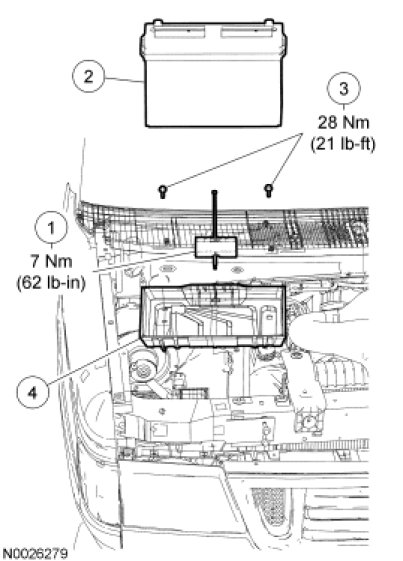 2

3
28 Nm
(21 lb-ft)

1
7 Nm
(62 lb-in)

4

N0026279