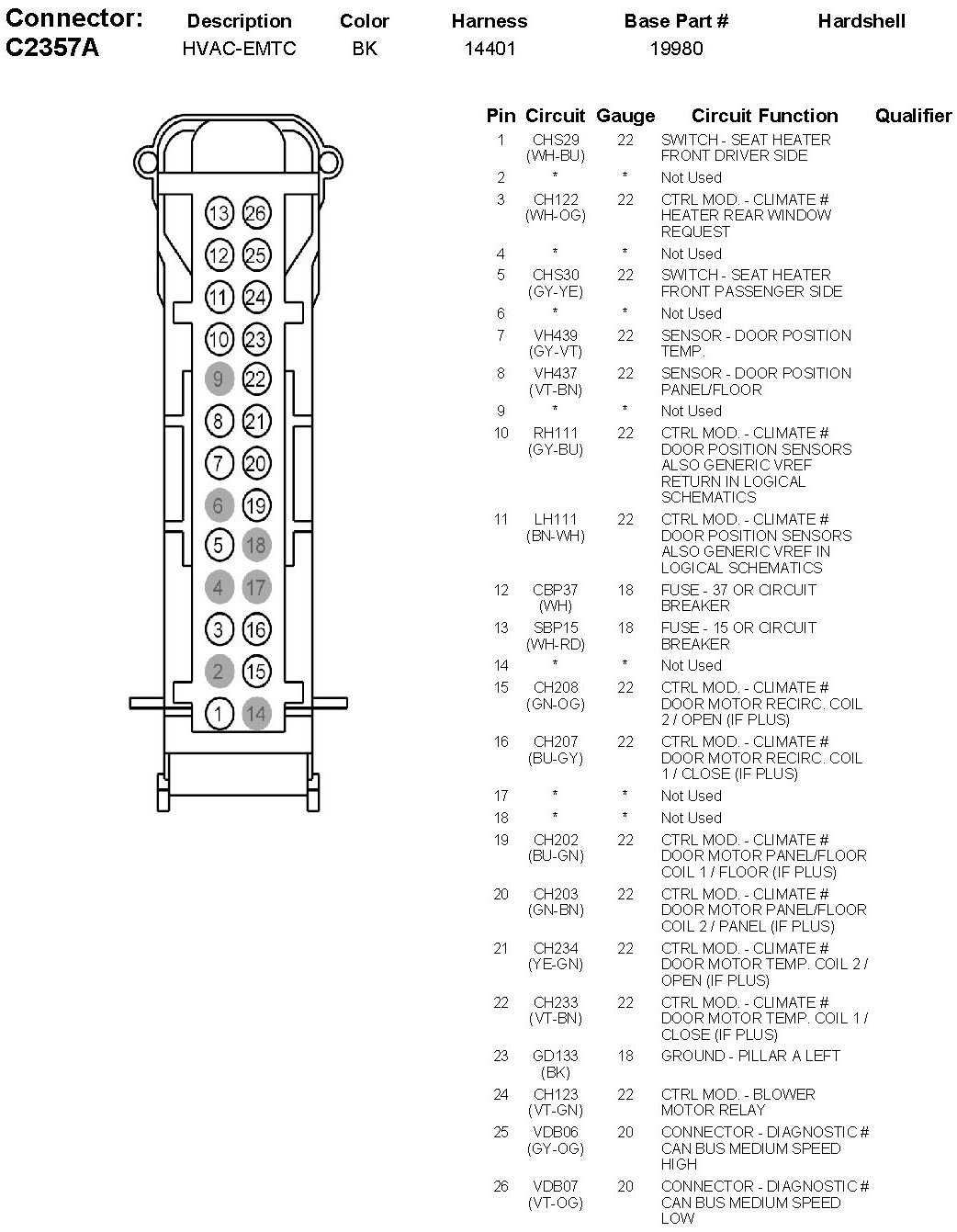 | Connector: | Description | Color | Harness | Base Part # | Hardshell |
|---|---|---|---|---|---|
| C2357A | HVAC-EMTC | BK | 14401 | 19980 | |

13 26
12 25
11 24
10 23
9 22
8 21
7 20
6 19
5 18
4 17
3 16
2 15
1 14

| Pin | Circuit | Gauge | Circuit Function | Qualifier |
|---|---|---|---|---|
| 1 | CHS29 (WH-BU) | 22 | SWITCH - SEAT HEATER FRONT DRIVER SIDE | |
| 2 | * | * | Not Used | |
| 3 | CH122 (WH-OG) | 22 | CTRL MOD. - CLIMATE # HEATER REAR WINDOW REQUEST | |
| 4 | * | * | Not Used | |
| 5 | CHS30 (GY-YE) | 22 | SWITCH - SEAT HEATER FRONT PASSENGER SIDE | |
| 6 | * | * | Not Used | |
| 7 | VH439 (GY-VT) | 22 | SENSOR - DOOR POSITION TEMP. | |
| 8 | VH437 (VT-BN) | 22 | SENSOR - DOOR POSITION PANEL/FLOOR | |
| 9 | * | * | Not Used | |
| 10 | RH111 (GY-BU) | 22 | CTRL MOD. - CLIMATE # DOOR POSITION SENSORS ALSO GENERIC VREF RETURN IN LOGICAL SCHEMATICS | |
| 11 | LH111 (BN-WH) | 22 | CTRL MOD. - CLIMATE # DOOR POSITION SENSORS ALSO GENERIC VREF IN LOGICAL SCHEMATICS | |
| 12 | CBP37 (WH) | 18 | FUSE - 37 OR CIRCUIT BREAKER | |
| 13 | SBP15 (WH-RD) | 18 | FUSE - 15 OR CIRCUIT BREAKER | |
| 14 | * | * | Not Used | |
| 15 | CH208 (GN-OG) | 22 | CTRL MOD. - CLIMATE # DOOR MOTOR RECIRC. COIL 2 / OPEN (IF PLUS) | |
| 16 | CH207 (BU-GY) | 22 | CTRL MOD. - CLIMATE # DOOR MOTOR RECIRC. COIL 1 / CLOSE (IF PLUS) | |
| 17 | * | * | Not Used | |
| 18 | * | * | Not Used | |
| 19 | CH202 (BU-GN) | 22 | CTRL MOD. - CLIMATE # DOOR MOTOR PANEL/FLOOR COIL 1 / FLOOR (IF PLUS) | |
| 20 | CH203 (GN-BN) | 22 | CTRL MOD. - CLIMATE # DOOR MOTOR PANEL/FLOOR COIL 2 / PANEL (IF PLUS) | |
| 21 | CH234 (YE-GN) | 22 | CTRL MOD. - CLIMATE # DOOR MOTOR TEMP. COIL 2 / OPEN (IF PLUS) | |
| 22 | CH233 (VT-BN) | 22 | CTRL MOD. - CLIMATE # DOOR MOTOR TEMP. COIL 1 / CLOSE (IF PLUS) | |
| 23 | GD133 (BK) | 18 | GROUND - PILLAR A LEFT | |
| 24 | CH123 (VT-GN) | 22 | CTRL MOD. - BLOWER MOTOR RELAY | |
| 25 | VDB06 (GY-OG) | 20 | CONNECTOR - DIAGNOSTIC # CAN BUS MEDIUM SPEED HIGH | |
| 26 | VDB07 (VT-OG) | 20 | CONNECTOR - DIAGNOSTIC # CAN BUS MEDIUM SPEED LOW | |