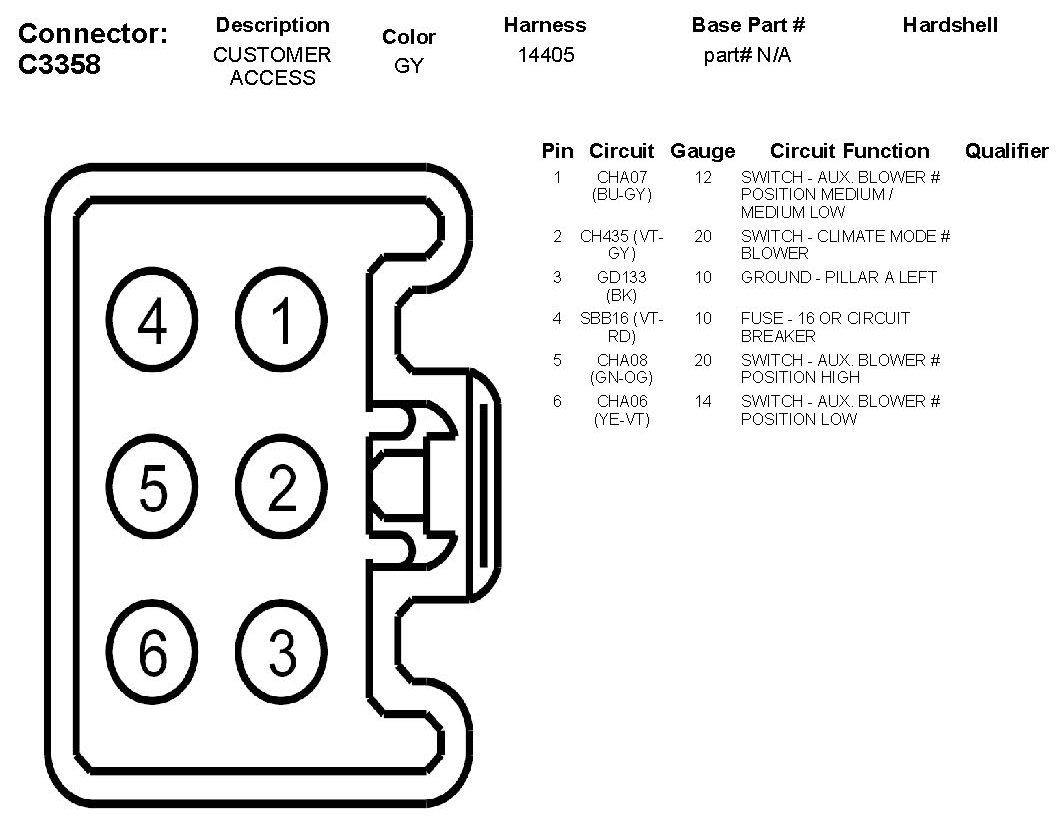 Connector: C3358

| Description | Color | Harness | Base Part # | Hardshell |
|---|---|---|---|---|
| CUSTOMER ACCESS | GY | 14405 | part# N/A | |

4 1
5 2
6 3

| Pin | Circuit | Gauge | Circuit Function | Qualifier |
|---|---|---|---|---|
| 1 | CHA07 (BU-GY) | 12 | SWITCH - AUX. BLOWER # POSITION MEDIUM / MEDIUM LOW | |
| 2 | CH435 (VT-GY) | 20 | SWITCH - CLIMATE MODE # BLOWER | |
| 3 | GD133 (BK) | 10 | GROUND - PILLAR A LEFT | |
| 4 | SBB16 (VT-RD) | 10 | FUSE - 16 OR CIRCUIT BREAKER | |
| 5 | CHA08 (GN-OG) | 20 | SWITCH - AUX. BLOWER # POSITION HIGH | |
| 6 | CHA06 (YE-VT) | 14 | SWITCH - AUX. BLOWER # POSITION LOW | |