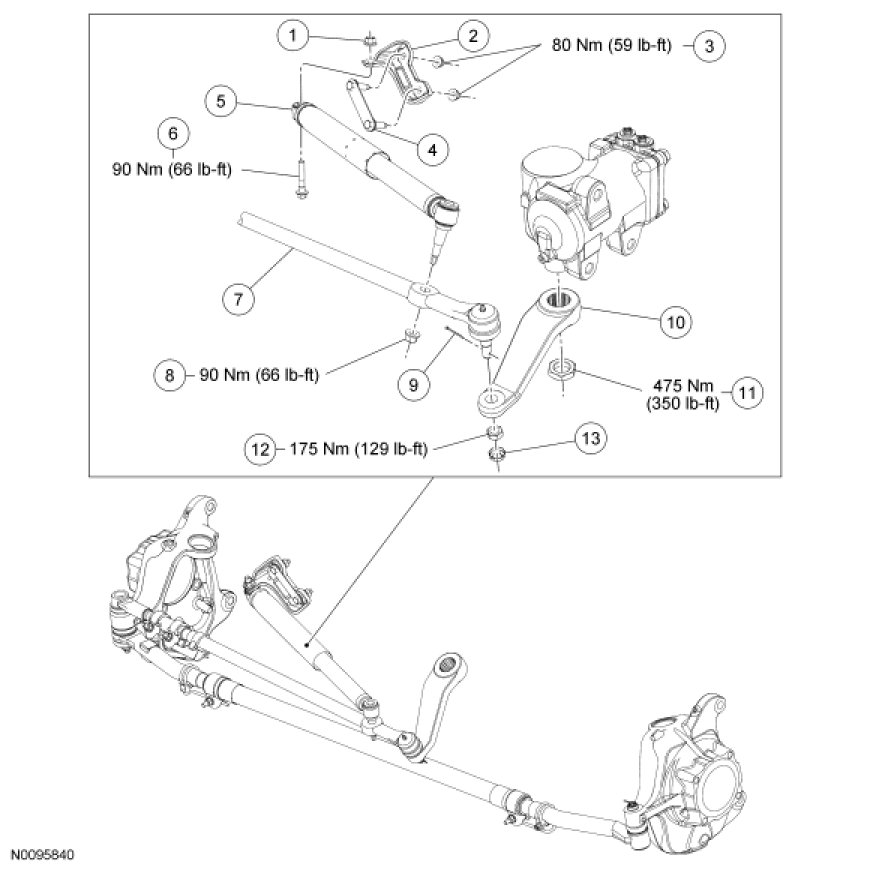 1
2
80 Nm (59 lb-ft)
3
5
4
6
90 Nm (66 lb-ft)
7
10
8
90 Nm (66 lb-ft)
9
475 Nm (350 lb-ft)
11
12
175 Nm (129 lb-ft)
13
N0095840