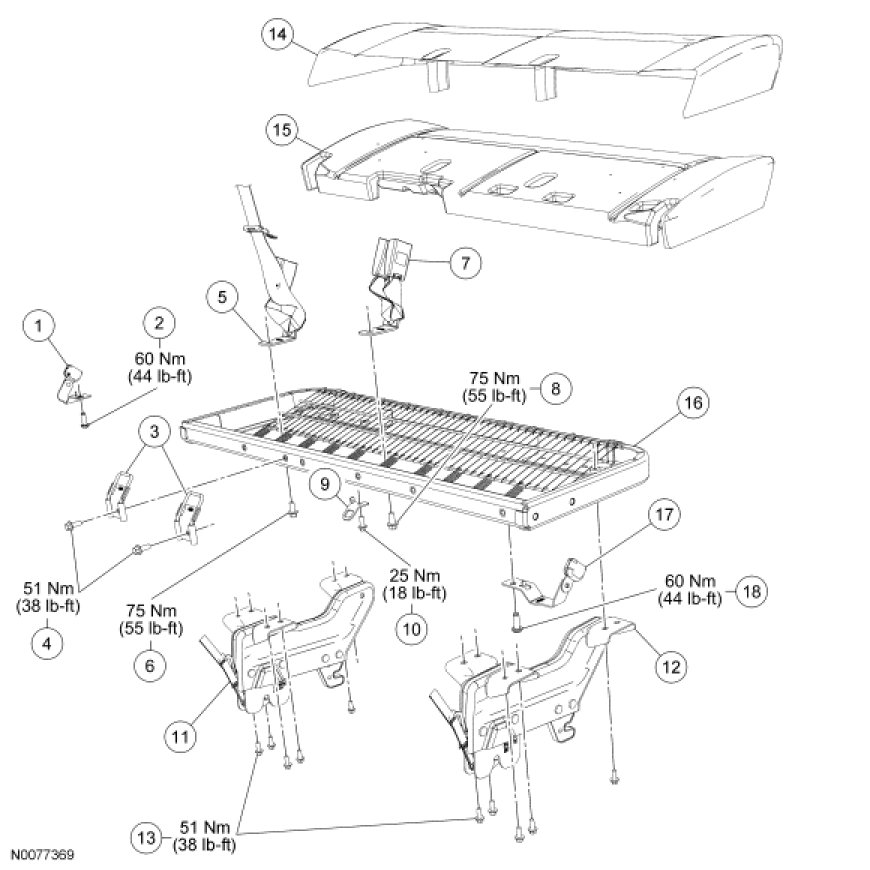 14

15

7

5

1

2
60 Nm
(44 lb-ft)

75 Nm
(55 lb-ft)
8

16

3

9

17

51 Nm
(38 lb-ft)
4

75 Nm
(55 lb-ft)
6

25 Nm
(18 lb-ft)
10

60 Nm
(44 lb-ft)
18

12

11

13
51 Nm
(38 lb-ft)

N0077369