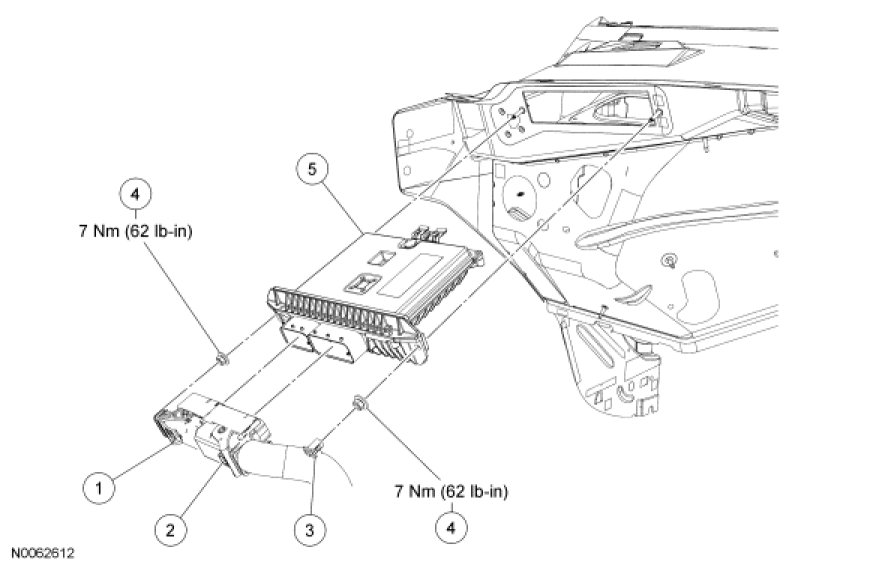 4
7 Nm (62 lb-in)

5

1

2

3

7 Nm (62 lb-in)

4

N0062612