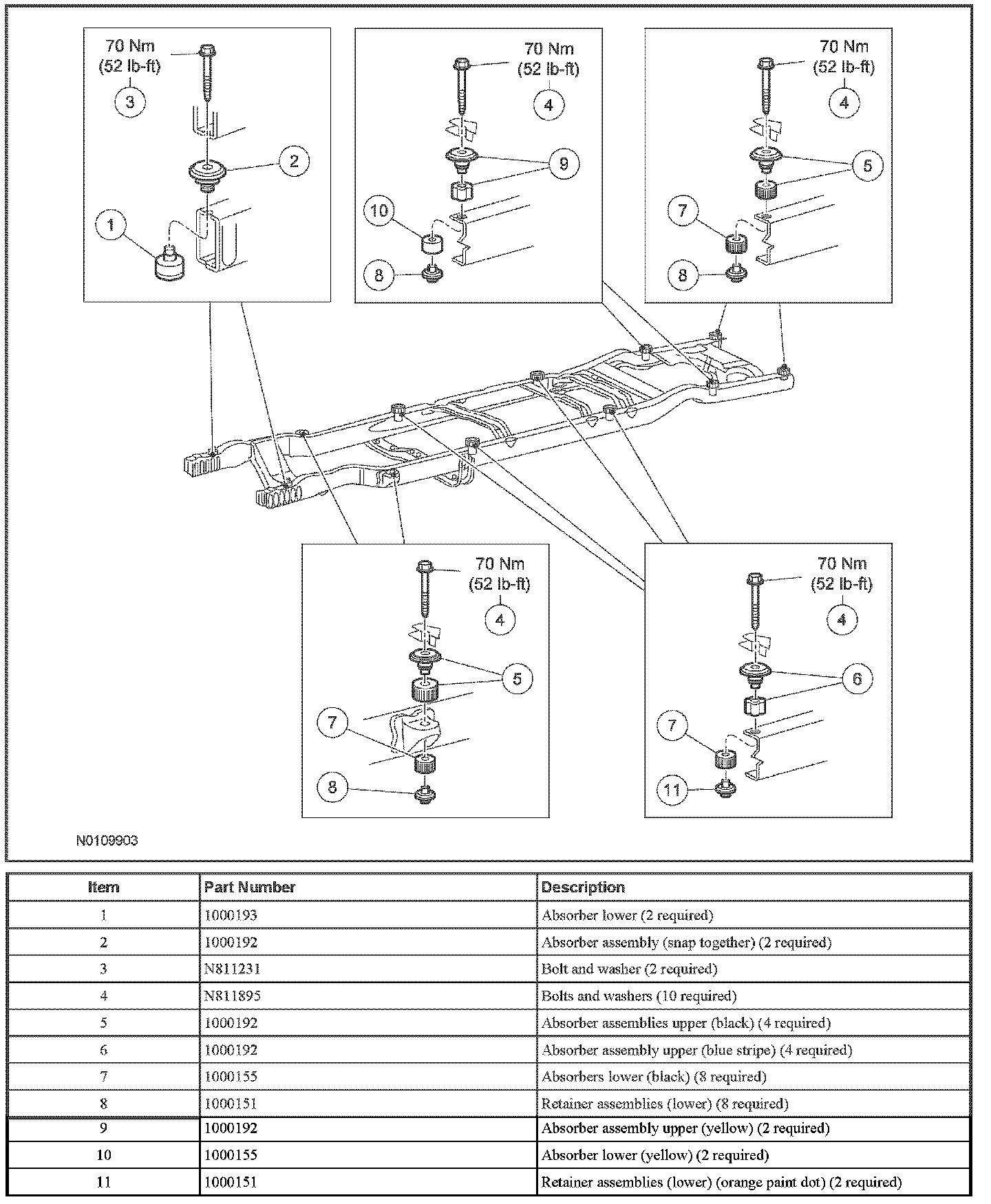 70 Nm
(52 lb-ft)
3
2
1

70 Nm
(52 lb-ft)
4
9
10
8

70 Nm
(52 lb-ft)
4
5
7
8

70 Nm
(52 lb-ft)
4
5
7
8

70 Nm
(52 lb-ft)
4
6
7
11

N0109903

| Item | Part Number | Description |
|---|---|---|
| 1 | 1000193 | Absorber lower (2 required) |
| 2 | 1000192 | Absorber assembly (snap together) (2 required) |
| 3 | N811231 | Bolt and washer (2 required) |
| 4 | N811895 | Bolts and washers (10 required) |
| 5 | 1000192 | Absorber assemblies upper (black) (4 required) |
| 6 | 1000192 | Absorber assembly upper (blue stripe) (4 required) |
| 7 | 1000155 | Absorbers lower (black) (8 required) |
| 8 | 1000151 | Retainer assemblies (lower) (8 required) |
| 9 | 1000192 | Absorber assembly upper (yellow) (2 required) |
| 10 | 1000155 | Absorber lower (yellow) (2 required) |
| 11 | 1000151 | Retainer assemblies (lower) (orange paint dot) (2 required) |