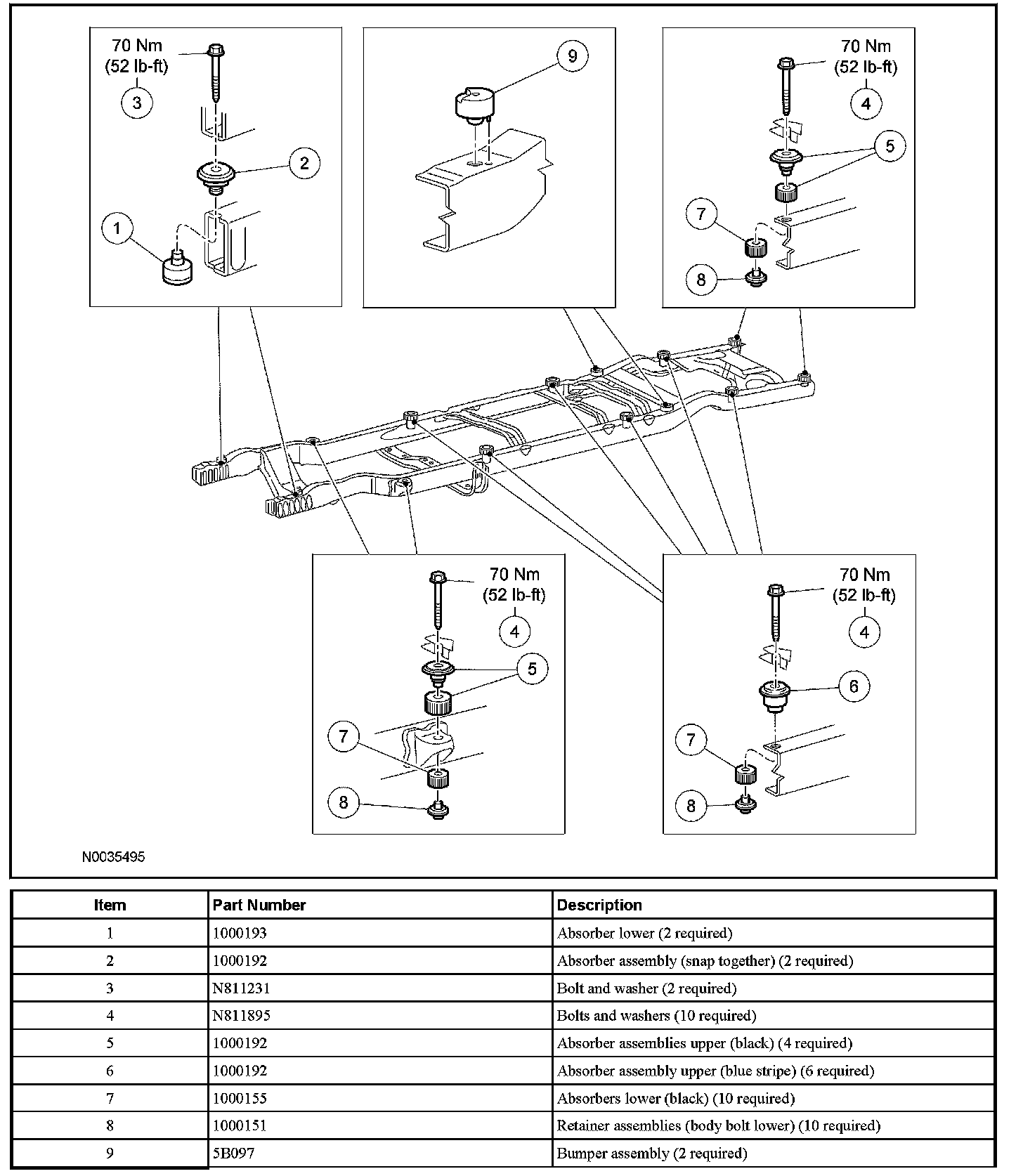 70 Nm
(52 lb-ft)
3
2
1

9

70 Nm
(52 lb-ft)
4
5
7
8

70 Nm
(52 lb-ft)
4
5
7
8

70 Nm
(52 lb-ft)
4
6
7
8

N0035495

| Item | Part Number | Description |
|---|---|---|
| 1 | 1000193 | Absorber lower (2 required) |
| 2 | 1000192 | Absorber assembly (snap together) (2 required) |
| 3 | N811231 | Bolt and washer (2 required) |
| 4 | N811895 | Bolts and washers (10 required) |
| 5 | 1000192 | Absorber assemblies upper (black) (4 required) |
| 6 | 1000192 | Absorber assembly upper (blue stripe) (6 required) |
| 7 | 1000155 | Absorbers lower (black) (10 required) |
| 8 | 1000151 | Retainer assemblies (body bolt lower) (10 required) |
| 9 | 5B097 | Bumper assembly (2 required) |