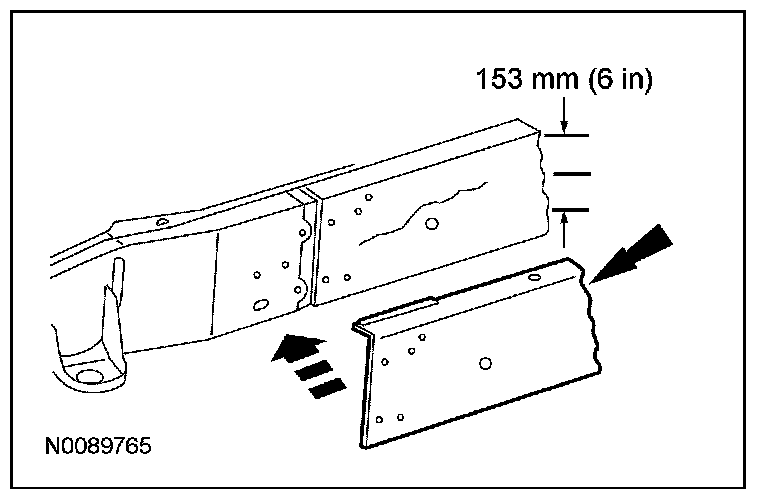 153 mm (6 in)

N0089765