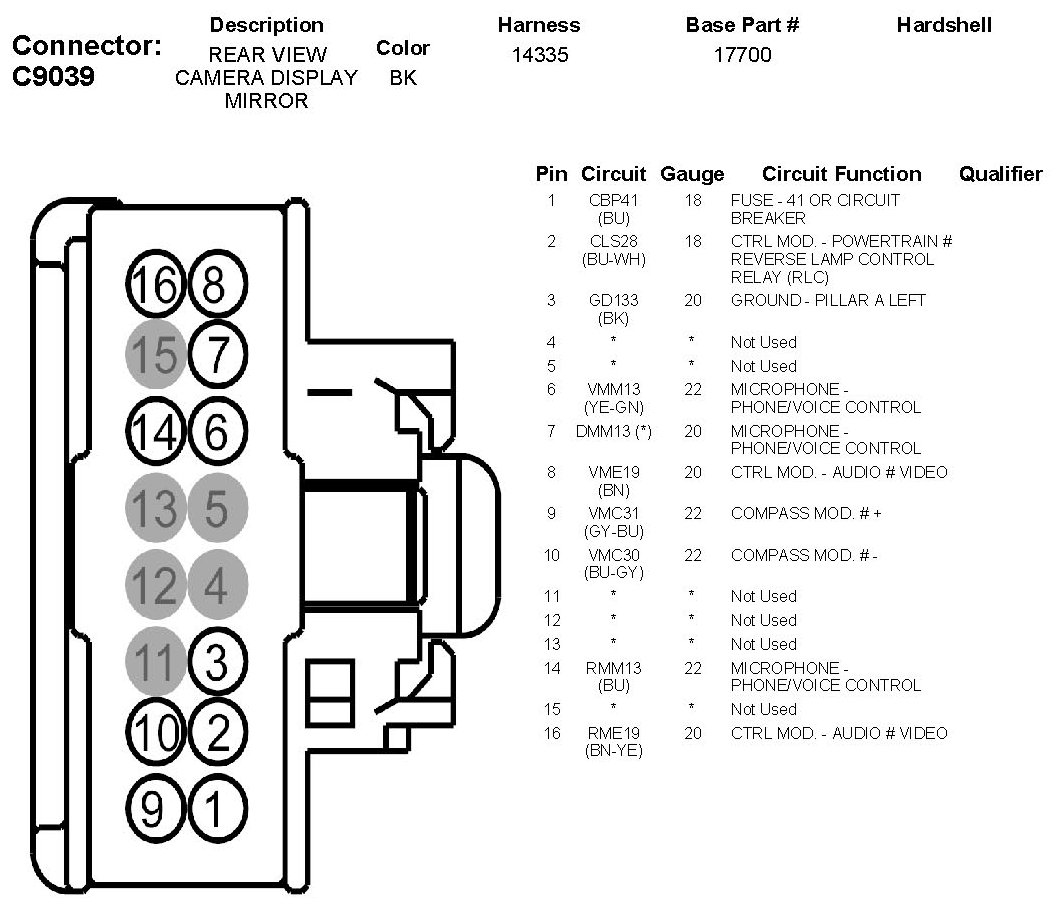 Connector: C9039

| Description | Color | Harness | Base Part # | Hardshell |
|---|---|---|---|---|
| REAR VIEW CAMERA DISPLAY MIRROR | BK | 14335 | 17700 | |

16 8
15 7
14 6
13 5
12 4
11 3
10 2
9 1

| Pin | Circuit | Gauge | Circuit Function | Qualifier |
|---|---|---|---|---|
| 1 | CBP41 (BU) | 18 | FUSE - 41 OR CIRCUIT BREAKER | |
| 2 | CLS28 (BU-WH) | 18 | CTRL MOD. - POWERTRAIN # REVERSE LAMP CONTROL RELAY (RLC) | |
| 3 | GD133 (BK) | 20 | GROUND - PILLAR A LEFT | |
| 4 | * | * | Not Used | |
| 5 | * | * | Not Used | |
| 6 | VMM13 (YE-GN) | 22 | MICROPHONE - PHONE/VOICE CONTROL | |
| 7 | DMM13 (*) | 20 | MICROPHONE - PHONE/VOICE CONTROL | |
| 8 | VME19 (BN) | 20 | CTRL MOD. - AUDIO # VIDEO | |
| 9 | VMC31 (GY-BU) | 22 | COMPASS MOD. # + | |
| 10 | VMC30 (BU-GY) | 22 | COMPASS MOD. # - | |
| 11 | * | * | Not Used | |
| 12 | * | * | Not Used | |
| 13 | * | * | Not Used | |
| 14 | RMM13 (BU) | 22 | MICROPHONE - PHONE/VOICE CONTROL | |
| 15 | * | * | Not Used | |
| 16 | RME19 (BN-YE) | 20 | CTRL MOD. - AUDIO # VIDEO | |