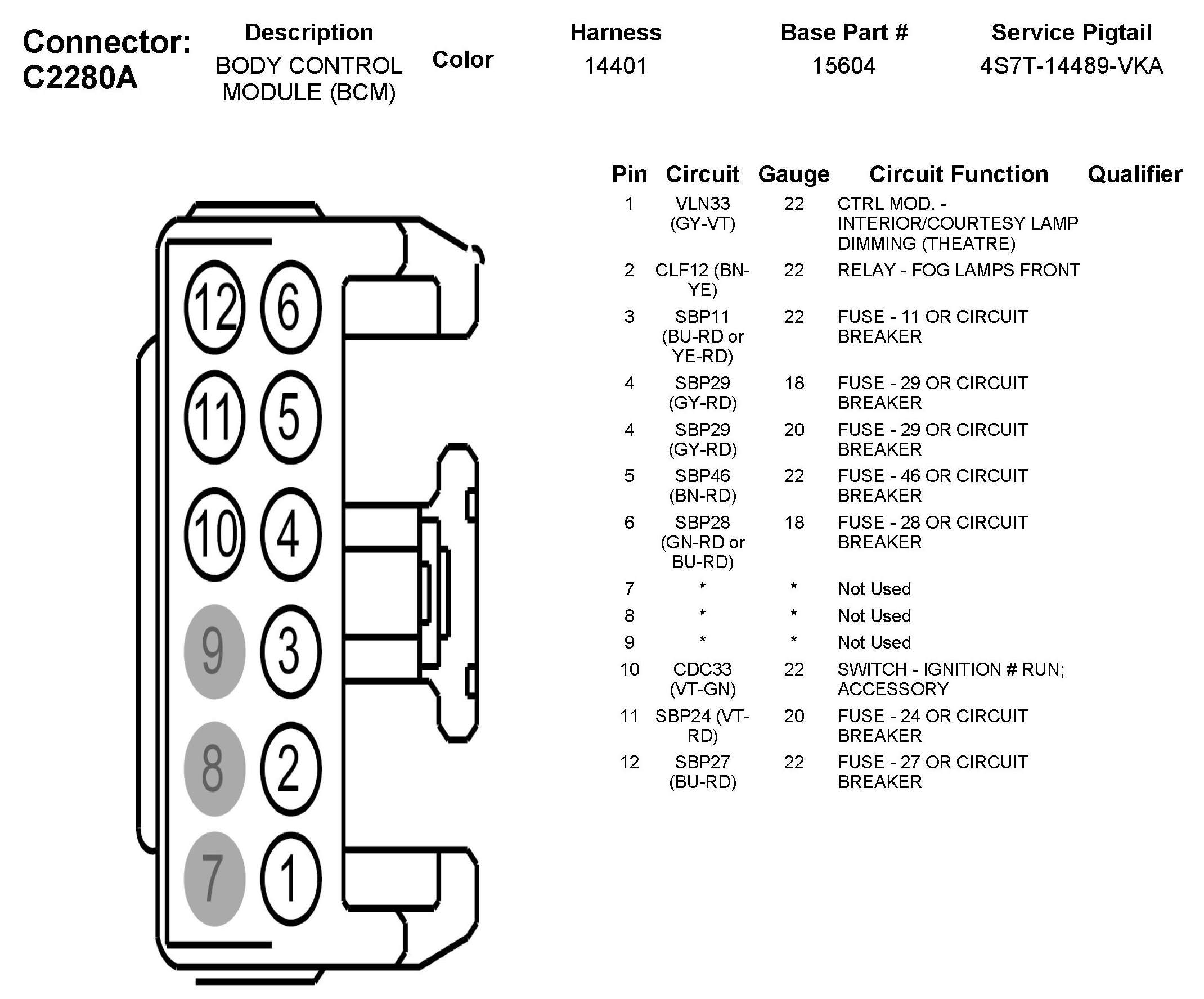 Connector: C2280A

| Description | Color | Harness | Base Part # | Service Pigtail |
|---|---|---|---|---|
| BODY CONTROL MODULE (BCM) | | 14401 | 15604 | 4S7T-14489-VKA |

12 6
11 5
10 4
9 3
8 2
7 1

| Pin | Circuit | Gauge | Circuit Function | Qualifier |
|---|---|---|---|---|
| 1 | VLN33 (GY-VT) | 22 | CTRL MOD. - INTERIOR/COURTESY LAMP DIMMING (THEATRE) | |
| 2 | CLF12 (BN-YE) | 22 | RELAY - FOG LAMPS FRONT | |
| 3 | SBP11 (BU-RD or YE-RD) | 22 | FUSE - 11 OR CIRCUIT BREAKER | |
| 4 | SBP29 (GY-RD) | 18 | FUSE - 29 OR CIRCUIT BREAKER | |
| 4 | SBP29 (GY-RD) | 20 | FUSE - 29 OR CIRCUIT BREAKER | |
| 5 | SBP46 (BN-RD) | 22 | FUSE - 46 OR CIRCUIT BREAKER | |
| 6 | SBP28 (GN-RD or BU-RD) | 18 | FUSE - 28 OR CIRCUIT BREAKER | |
| 7 | * | * | Not Used | |
| 8 | * | * | Not Used | |
| 9 | * | * | Not Used | |
| 10 | CDC33 (VT-GN) | 22 | SWITCH - IGNITION # RUN; ACCESSORY | |
| 11 | SBP24 (VT-RD) | 20 | FUSE - 24 OR CIRCUIT BREAKER | |
| 12 | SBP27 (BU-RD) | 22 | FUSE - 27 OR CIRCUIT BREAKER | |