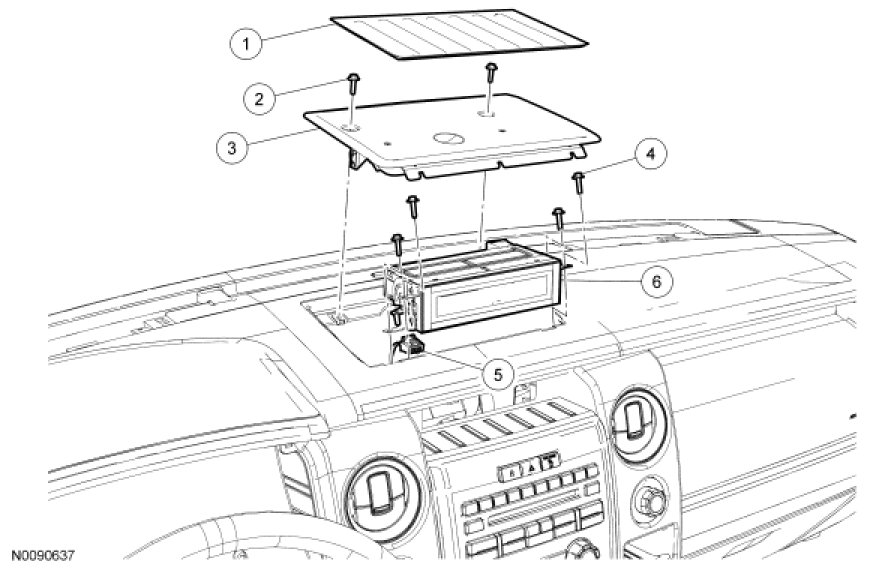 1
2
3
4
6
5
N0090637