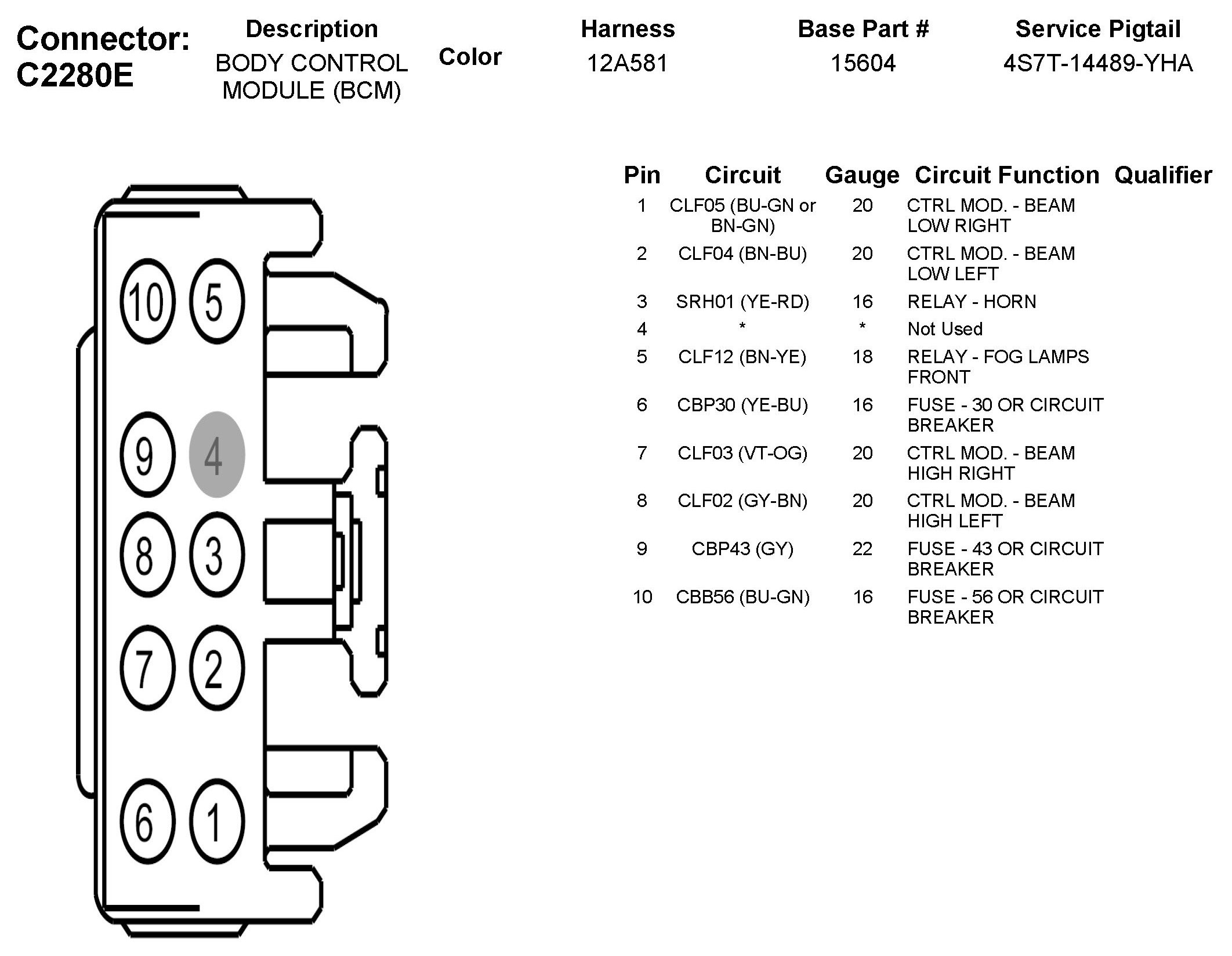 Connector: C2280E

| Description | Color | Harness | Base Part # | Service Pigtail |
|---|---|---|---|---|
| BODY CONTROL MODULE (BCM) | | 12A581 | 15604 | 4S7T-14489-YHA |

10 5
9 4
8 3
7 2
6 1

| Pin | Circuit | Gauge | Circuit Function | Qualifier |
|---|---|---|---|---|
| 1 | CLF05 (BU-GN or BN-GN) | 20 | CTRL MOD. - BEAM LOW RIGHT | |
| 2 | CLF04 (BN-BU) | 20 | CTRL MOD. - BEAM LOW LEFT | |
| 3 | SRH01 (YE-RD) | 16 | RELAY - HORN | |
| 4 | * | * | Not Used | |
| 5 | CLF12 (BN-YE) | 18 | RELAY - FOG LAMPS FRONT | |
| 6 | CBP30 (YE-BU) | 16 | FUSE - 30 OR CIRCUIT BREAKER | |
| 7 | CLF03 (VT-OG) | 20 | CTRL MOD. - BEAM HIGH RIGHT | |
| 8 | CLF02 (GY-BN) | 20 | CTRL MOD. - BEAM HIGH LEFT | |
| 9 | CBP43 (GY) | 22 | FUSE - 43 OR CIRCUIT BREAKER | |
| 10 | CBB56 (BU-GN) | 16 | FUSE - 56 OR CIRCUIT BREAKER | |