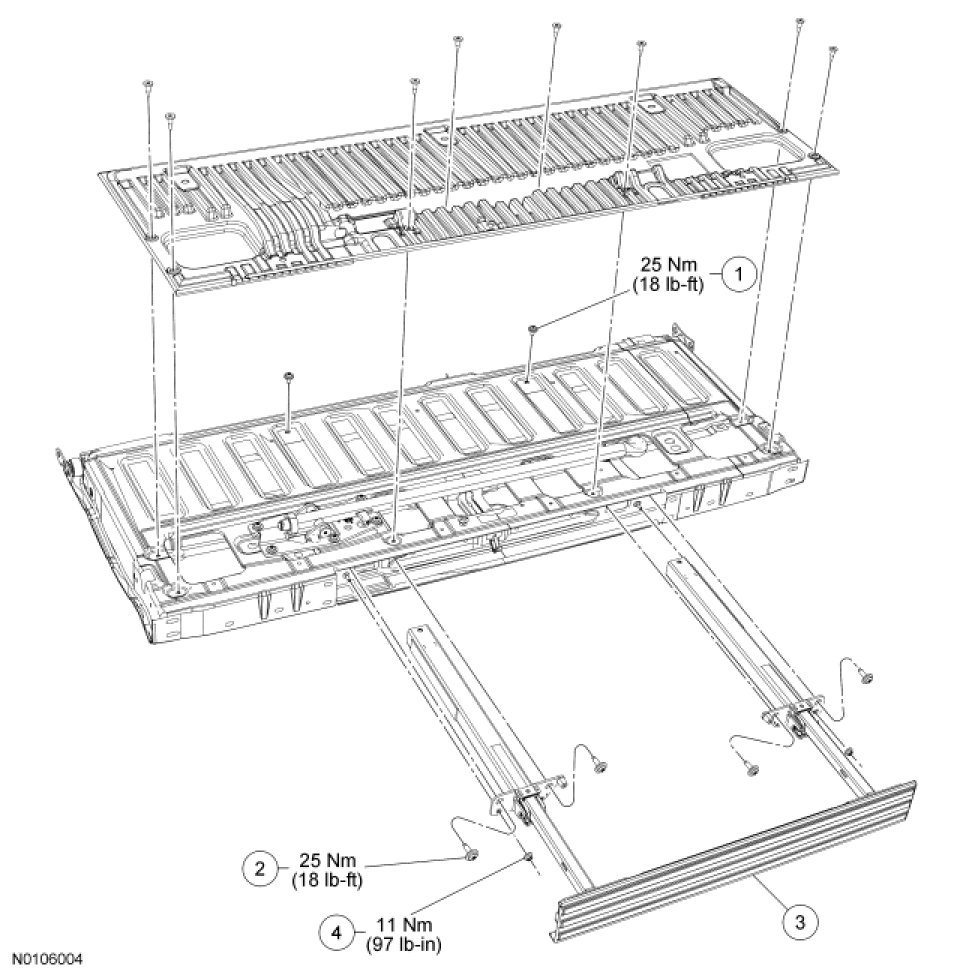 25 Nm
(18 lb-ft)
1

2
25 Nm
(18 lb-ft)

4
11 Nm
(97 lb-in)

3

N0106004