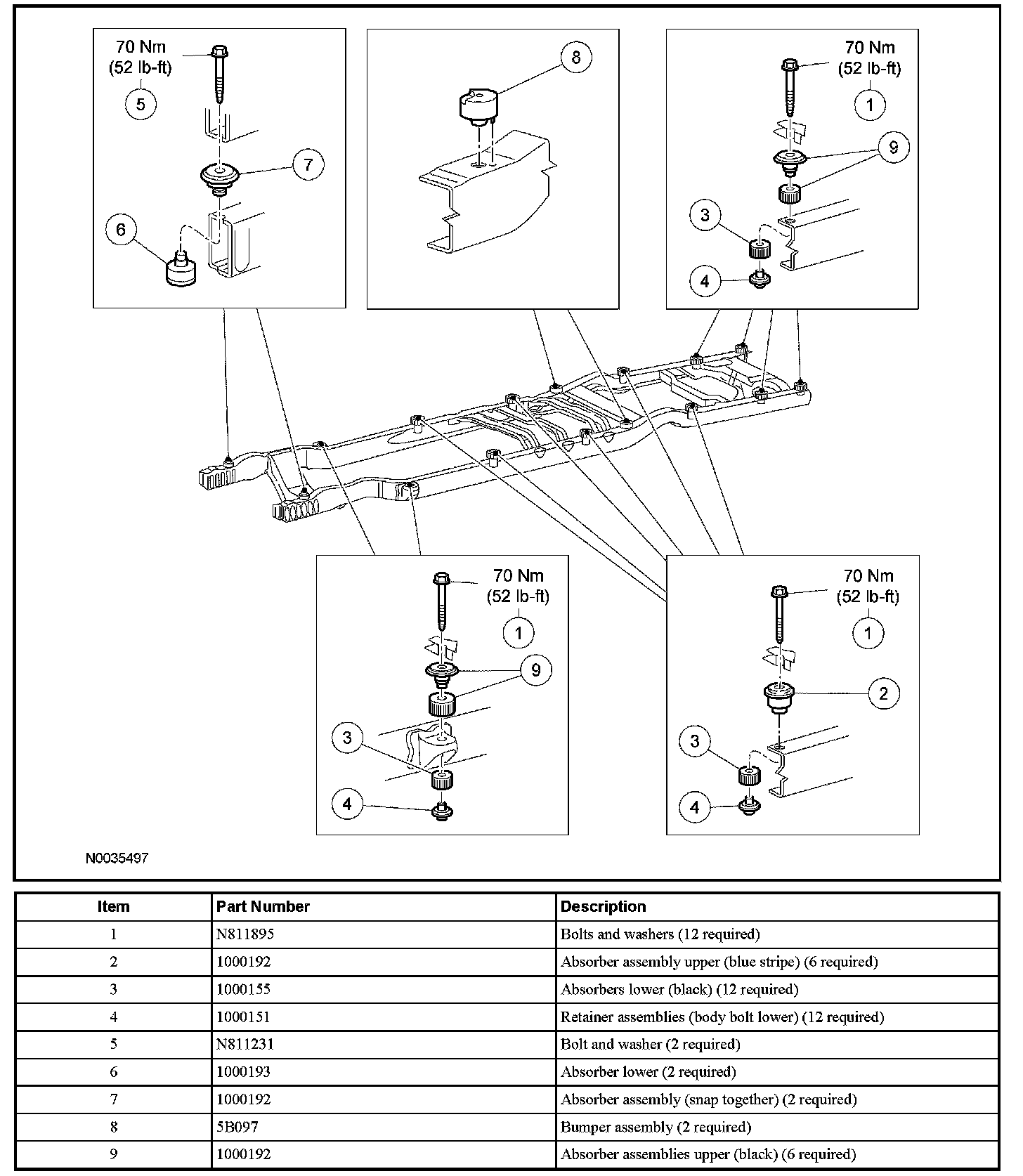 70 Nm
(52 lb-ft)
5

7

6

8

70 Nm
(52 lb-ft)
1

9

3

4

70 Nm
(52 lb-ft)
1

9

3

4

70 Nm
(52 lb-ft)
1

2

3

4

N0035497

| Item | Part Number | Description |
|---|---|---|
| 1 | N811895 | Bolts and washers (12 required) |
| 2 | 1000192 | Absorber assembly upper (blue stripe) (6 required) |
| 3 | 1000155 | Absorbers lower (black) (12 required) |
| 4 | 1000151 | Retainer assemblies (body bolt lower) (12 required) |
| 5 | N811231 | Bolt and washer (2 required) |
| 6 | 1000193 | Absorber lower (2 required) |
| 7 | 1000192 | Absorber assembly (snap together) (2 required) |
| 8 | 5B097 | Bumper assembly (2 required) |
| 9 | 1000192 | Absorber assemblies upper (black) (6 required) |