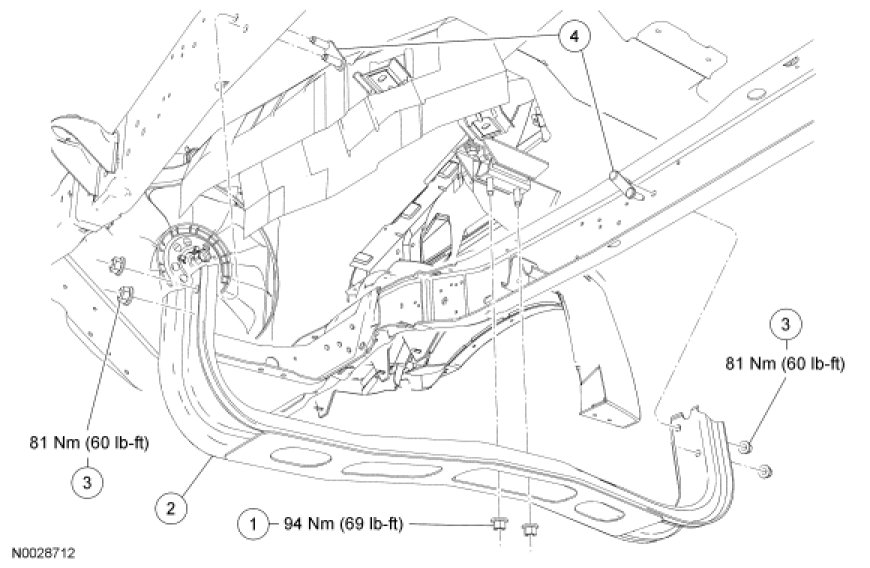 4

3

81 Nm (60 lb-ft)

81 Nm (60 lb-ft)

3

2

1 94 Nm (69 lb-ft)

N0028712