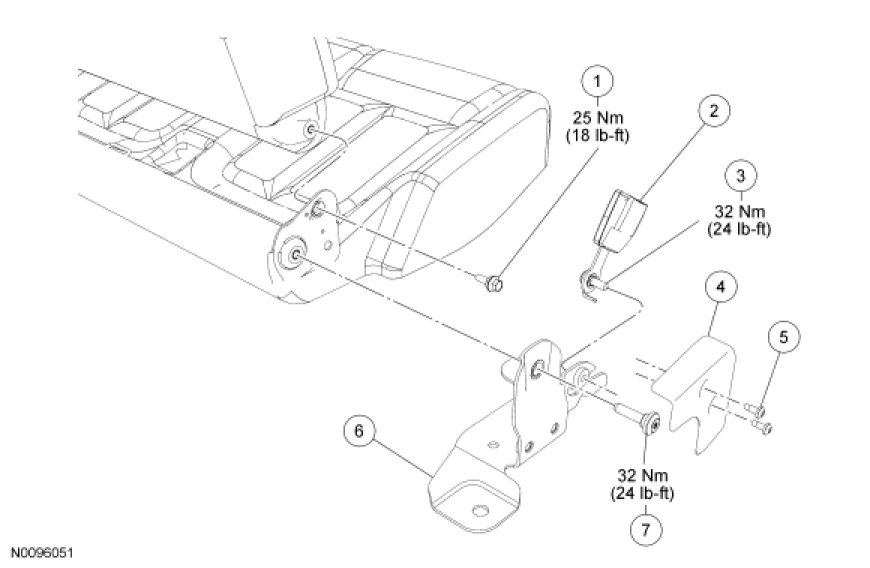 1
25 Nm
(18 lb-ft)

2

3
32 Nm
(24 lb-ft)

4

5

6

32 Nm
(24 lb-ft)
7

N0096051