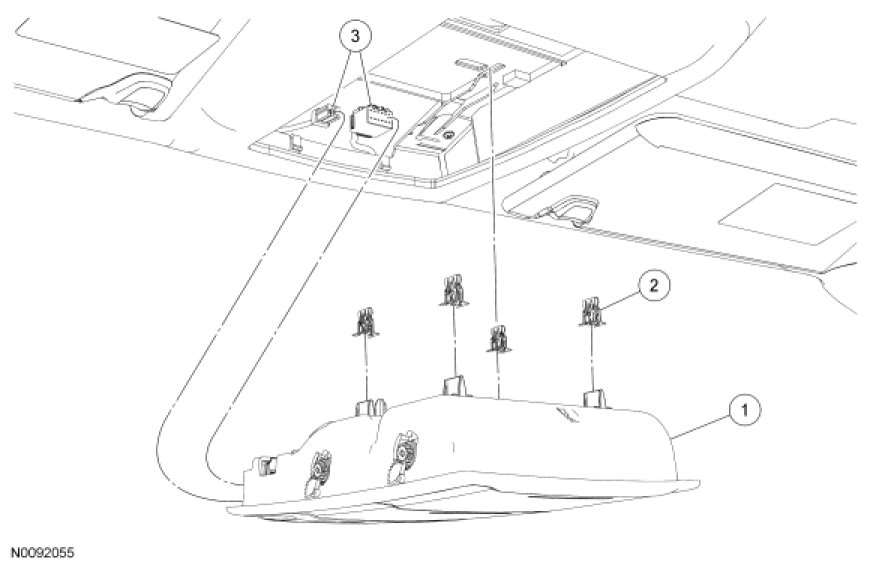 3

2

1

N0092055