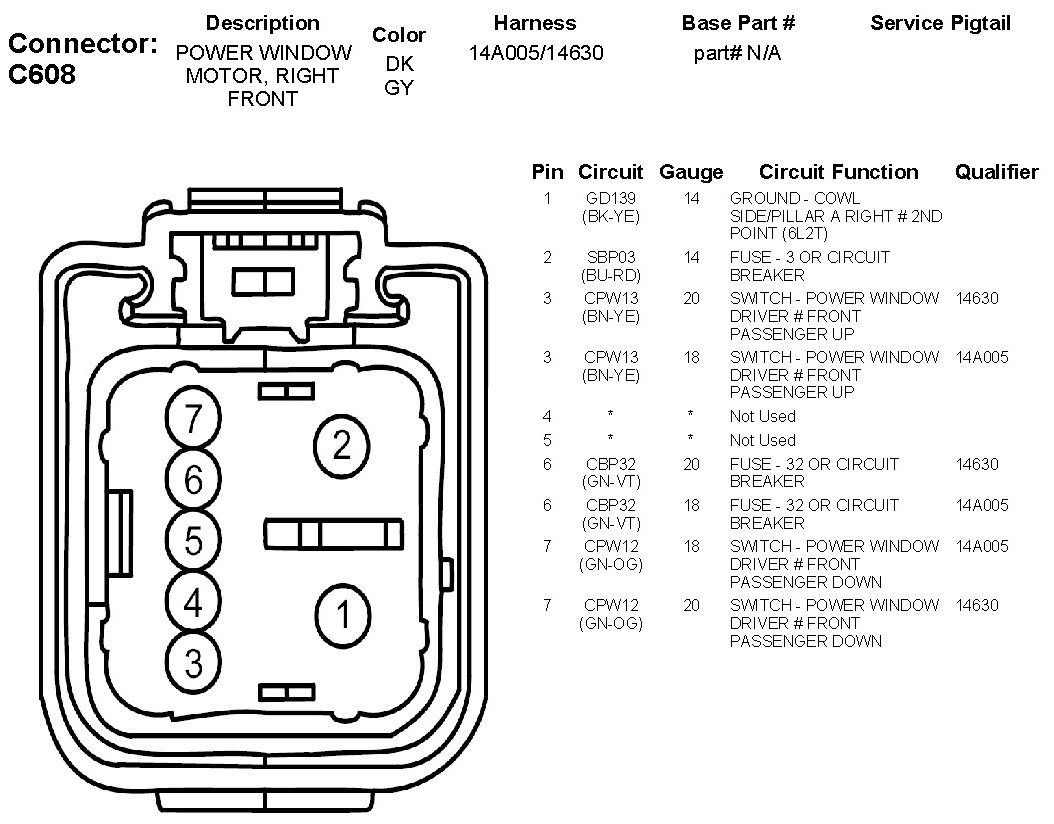 Connector: C608

| Description | Color | Harness | Base Part # | Service Pigtail |
|---|---|---|---|---|
| POWER WINDOW MOTOR, RIGHT FRONT | DK GY | 14A005/14630 | part# N/A | |

7
6
5
4
3
2
1

| Pin | Circuit | Gauge | Circuit Function | Qualifier |
|---|---|---|---|---|
| 1 | GD139 (BK-YE) | 14 | GROUND - COWL SIDE/PILLAR A RIGHT # 2ND POINT (6L2T) | |
| 2 | SBP03 (BU-RD) | 14 | FUSE - 3 OR CIRCUIT BREAKER | |
| 3 | CPW13 (BN-YE) | 20 | SWITCH - POWER WINDOW DRIVER # FRONT PASSENGER UP | 14630 |
| 3 | CPW13 (BN-YE) | 18 | SWITCH - POWER WINDOW DRIVER # FRONT PASSENGER UP | 14A005 |
| 4 | * | * | Not Used | |
| 5 | * | * | Not Used | |
| 6 | CBP32 (GN-VT) | 20 | FUSE - 32 OR CIRCUIT BREAKER | 14630 |
| 6 | CBP32 (GN-VT) | 18 | FUSE - 32 OR CIRCUIT BREAKER | 14A005 |
| 7 | CPW12 (GN-OG) | 18 | SWITCH - POWER WINDOW DRIVER # FRONT PASSENGER DOWN | 14A005 |
| 7 | CPW12 (GN-OG) | 20 | SWITCH - POWER WINDOW DRIVER # FRONT PASSENGER DOWN | 14630 |