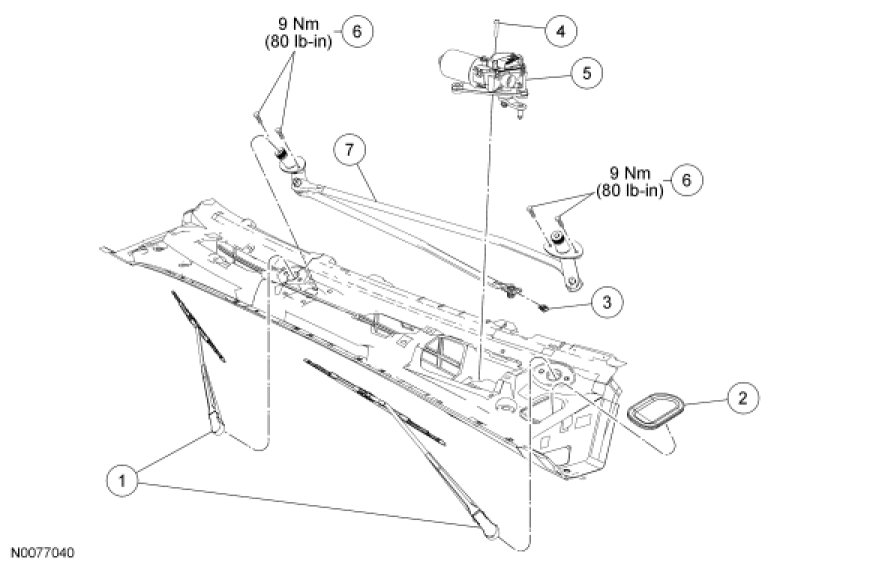 9 Nm
(80 lb-in)
6

4

5

7

9 Nm
(80 lb-in)
6

3

2

1

N0077040