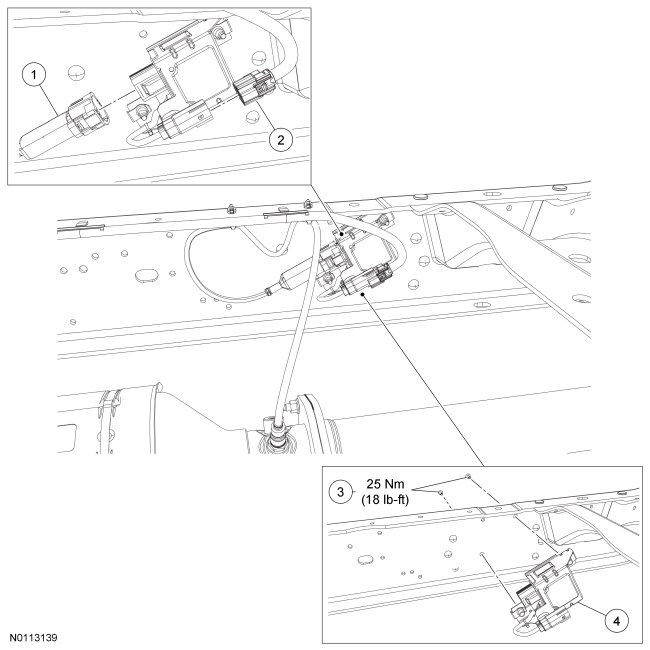 1

2

3

25 Nm
(18 lb-ft)

4

N0113139