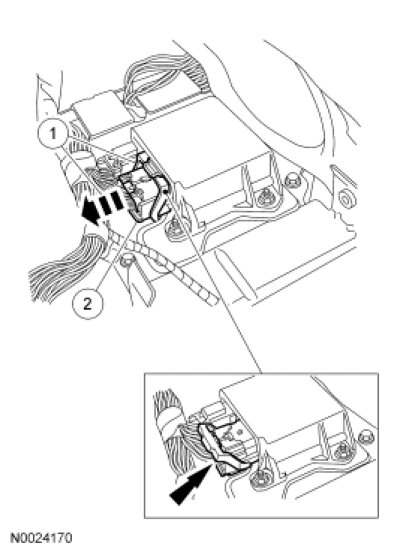 1

2

N0024170