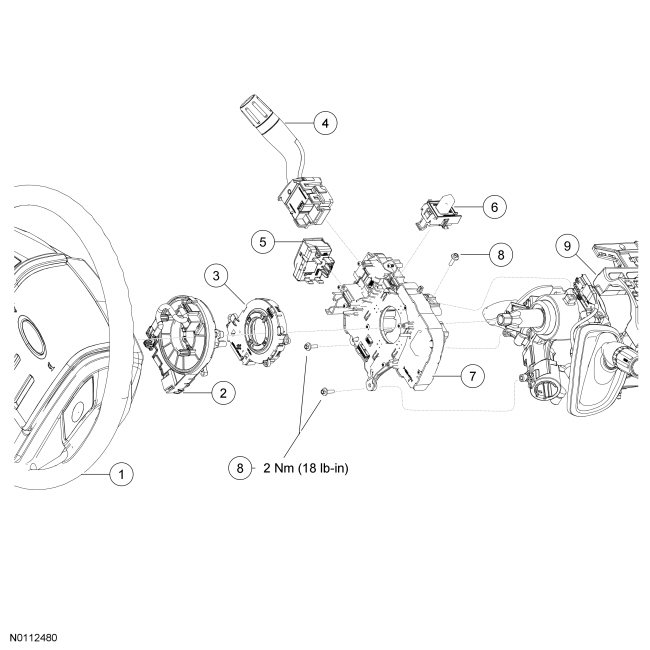 4

6

5

8

9

3

7

2

8 2 Nm (18 lb-in)

1

N0112480