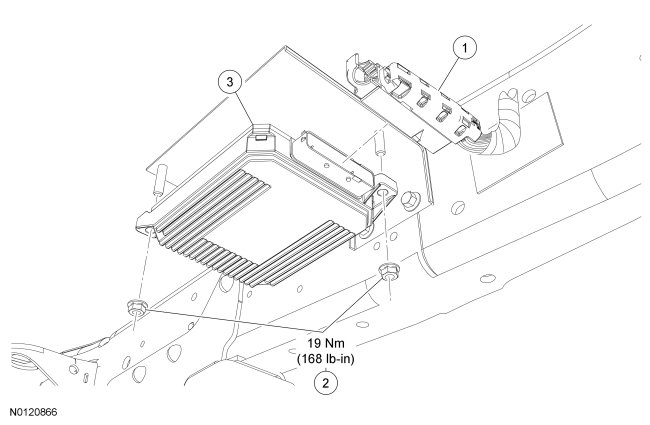 1

3

19 Nm
(168 lb-in)

2

N0120866