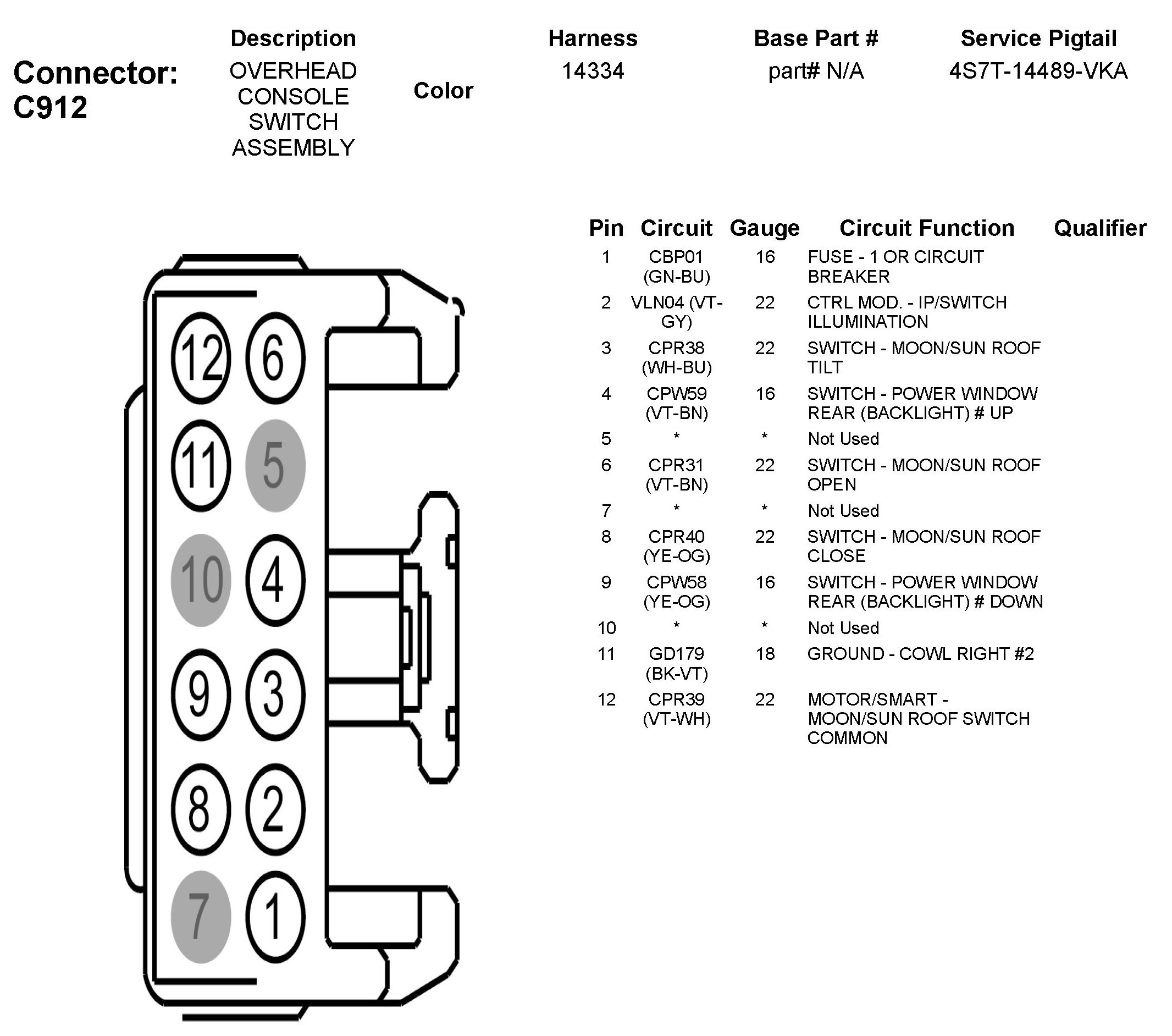 Connector: C912

| Description | Color | Harness | Base Part # | Service Pigtail |
|---|---|---|---|---|
| OVERHEAD CONSOLE SWITCH ASSEMBLY | | 14334 | part# N/A | 4S7T-14489-VKA |

12 6
11 5
10 4
9 3
8 2
7 1

| Pin | Circuit | Gauge | Circuit Function | Qualifier |
|---|---|---|---|---|
| 1 | CBP01 (GN-BU) | 16 | FUSE - 1 OR CIRCUIT BREAKER | |
| 2 | VLN04 (VT-GY) | 22 | CTRL MOD. - IP/SWITCH ILLUMINATION | |
| 3 | CPR38 (WH-BU) | 22 | SWITCH - MOON/SUN ROOF TILT | |
| 4 | CPW59 (VT-BN) | 16 | SWITCH - POWER WINDOW REAR (BACKLIGHT) # UP | |
| 5 | * | * | Not Used | |
| 6 | CPR31 (VT-BN) | 22 | SWITCH - MOON/SUN ROOF OPEN | |
| 7 | * | * | Not Used | |
| 8 | CPR40 (YE-OG) | 22 | SWITCH - MOON/SUN ROOF CLOSE | |
| 9 | CPW58 (YE-OG) | 16 | SWITCH - POWER WINDOW REAR (BACKLIGHT) # DOWN | |
| 10 | * | * | Not Used | |
| 11 | GD179 (BK-VT) | 18 | GROUND - COWL RIGHT #2 | |
| 12 | CPR39 (VT-WH) | 22 | MOTOR/SMART - MOON/SUN ROOF SWITCH COMMON | |