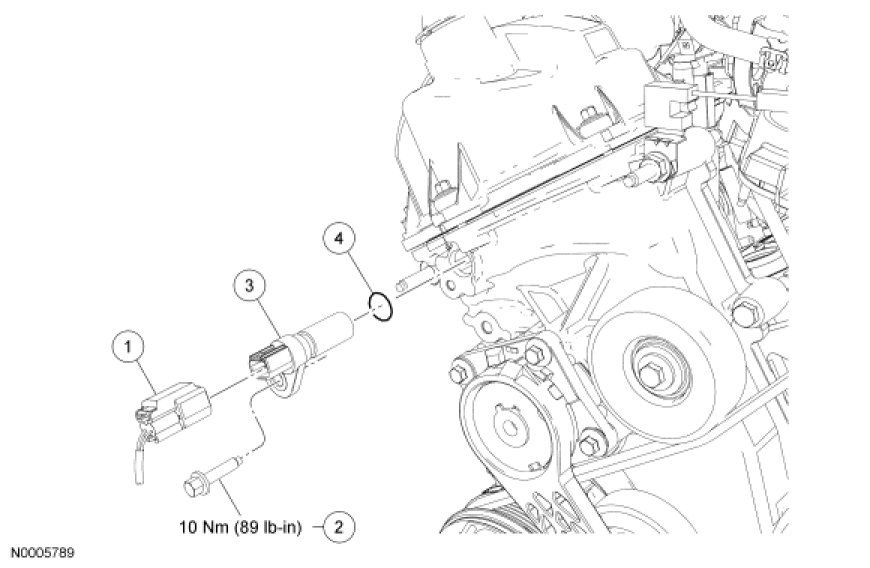 4

3

1

10 Nm (89 lb-in) 2

N0005789