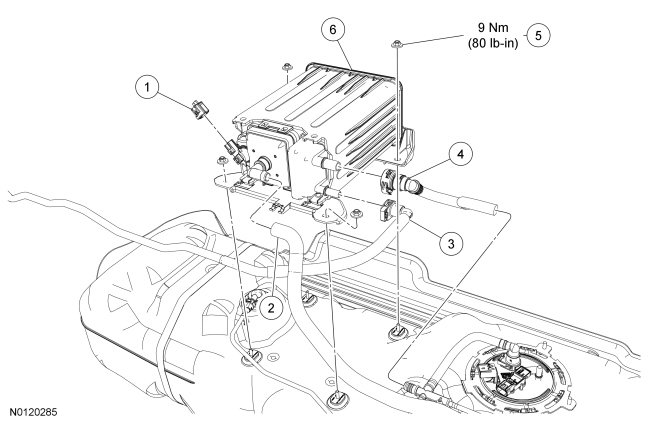 6

9 Nm
(80 lb-in)

5

1

4

3

2

N0120285