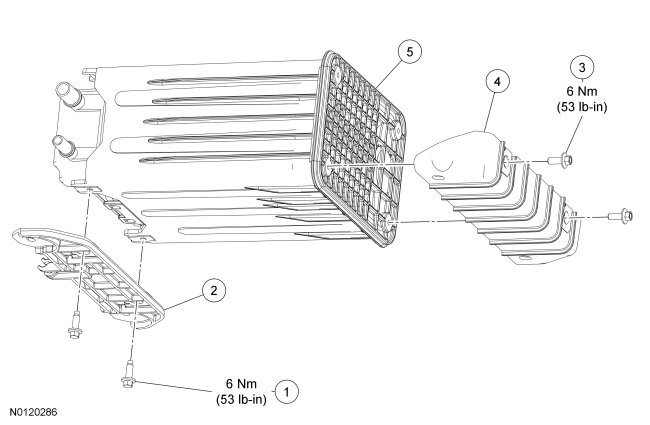 5

4

3
6 Nm
(53 lb-in)

2

6 Nm
(53 lb-in)
1

N0120286