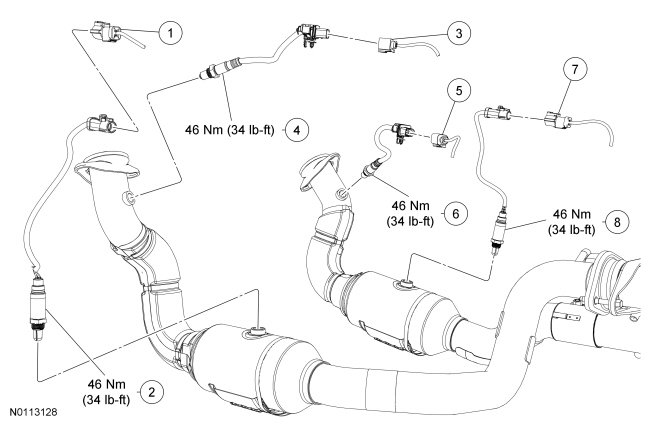 1

3

7

5

46 Nm (34 lb-ft) 4

46 Nm (34 lb-ft) 6

46 Nm (34 lb-ft) 8

46 Nm (34 lb-ft) 2

N0113128