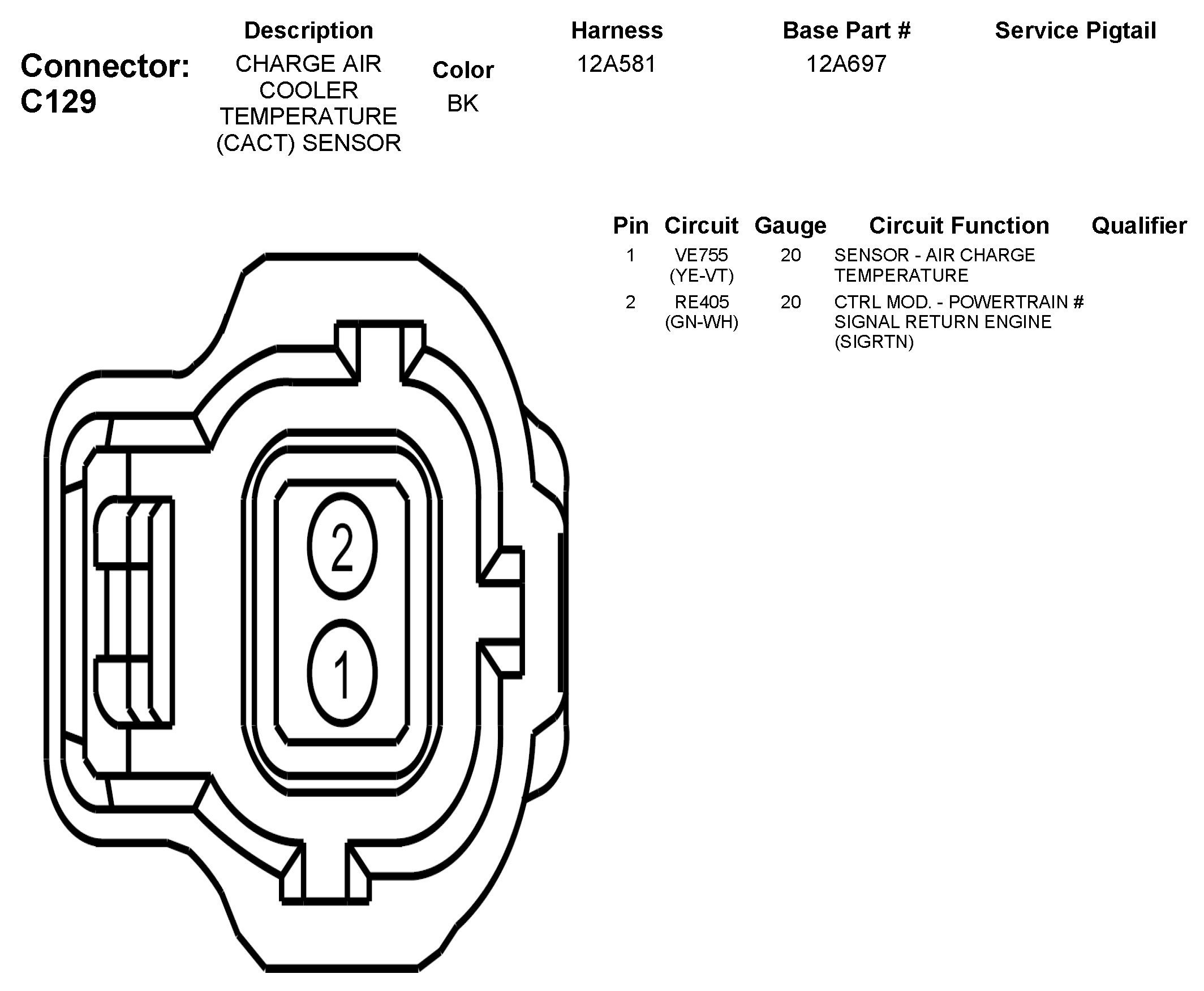 Connector: C129

| Description | Color | Harness | Base Part # | Service Pigtail |
|---|---|---|---|---|
| CHARGE AIR COOLER TEMPERATURE (CACT) SENSOR | BK | 12A581 | 12A697 | |

| Pin | Circuit | Gauge | Circuit Function | Qualifier |
|---|---|---|---|---|
| 1 | VE755 (YE-VT) | 20 | SENSOR - AIR CHARGE TEMPERATURE | |
| 2 | RE405 (GN-WH) | 20 | CTRL MOD. - POWERTRAIN # SIGNAL RETURN ENGINE (SIGRTN) | |

2
1