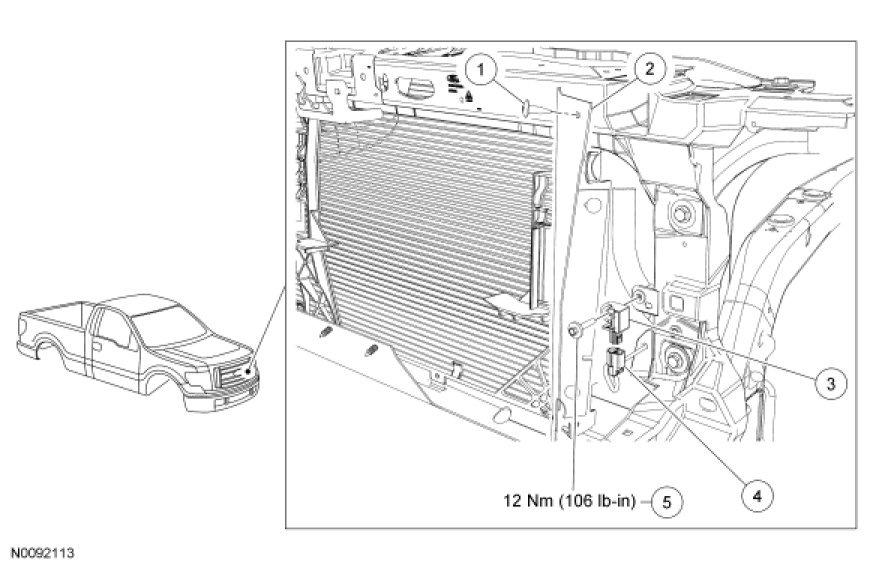 1
2
3
4
12 Nm (106 lb-in) 5
N0092113