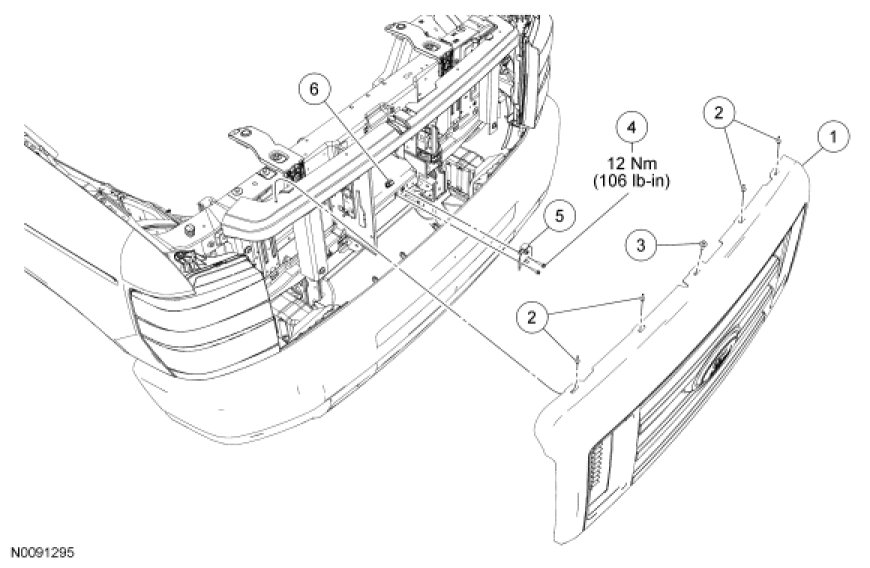 6

4
12 Nm
(106 lb-in)

2

1

5

3

2

N0091295