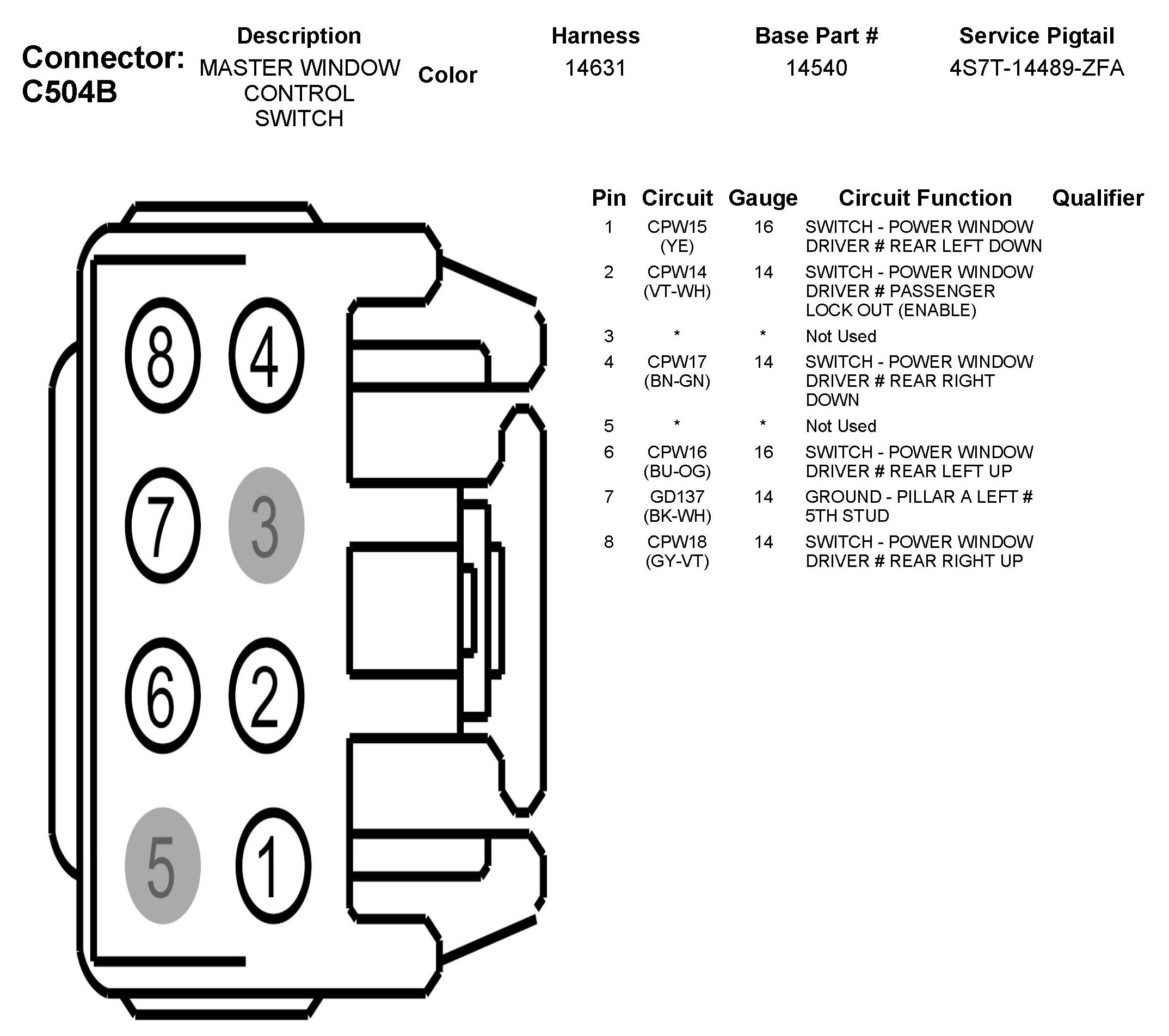 Connector: C504B

| Description | Color | Harness | Base Part # | Service Pigtail |
|---|---|---|---|---|
| MASTER WINDOW CONTROL SWITCH | | 14631 | 14540 | 4S7T-14489-ZFA |

8 4
7 3
6 2
5 1

| Pin | Circuit | Gauge | Circuit Function | Qualifier |
|---|---|---|---|---|
| 1 | CPW15 (YE) | 16 | SWITCH - POWER WINDOW DRIVER # REAR LEFT DOWN | |
| 2 | CPW14 (VT-WH) | 14 | SWITCH - POWER WINDOW DRIVER # PASSENGER LOCK OUT (ENABLE) | |
| 3 | * | * | Not Used | |
| 4 | CPW17 (BN-GN) | 14 | SWITCH - POWER WINDOW DRIVER # REAR RIGHT DOWN | |
| 5 | * | * | Not Used | |
| 6 | CPW16 (BU-OG) | 16 | SWITCH - POWER WINDOW DRIVER # REAR LEFT UP | |
| 7 | GD137 (BK-WH) | 14 | GROUND - PILLAR A LEFT # 5TH STUD | |
| 8 | CPW18 (GY-VT) | 14 | SWITCH - POWER WINDOW DRIVER # REAR RIGHT UP | |