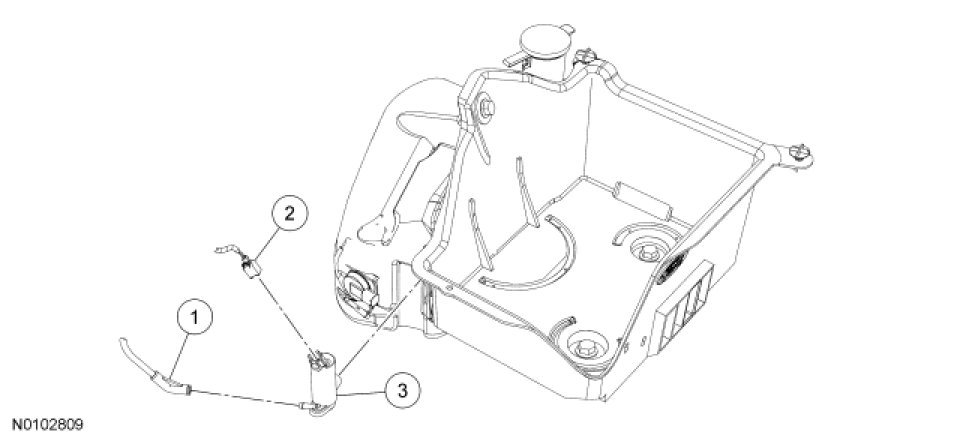 2

1

3

N0102809