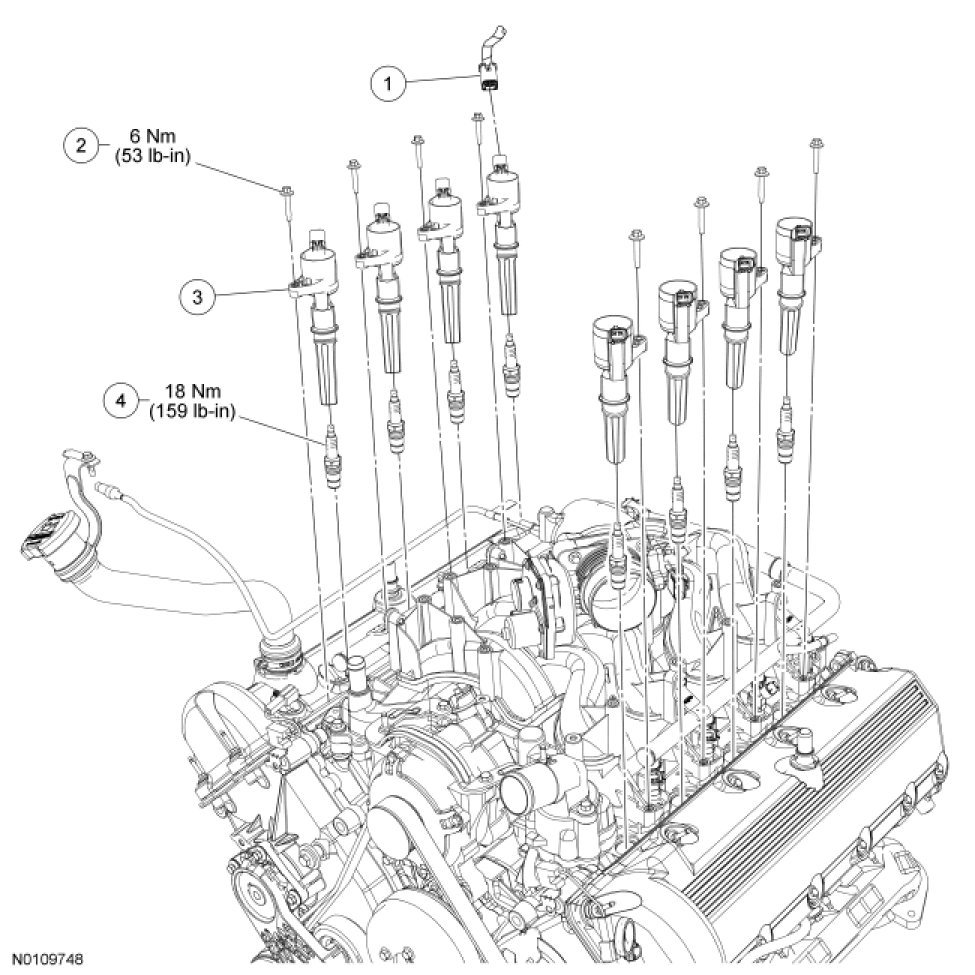 1

2 6 Nm (53 lb-in)

3

4 18 Nm (159 lb-in)

N0109748