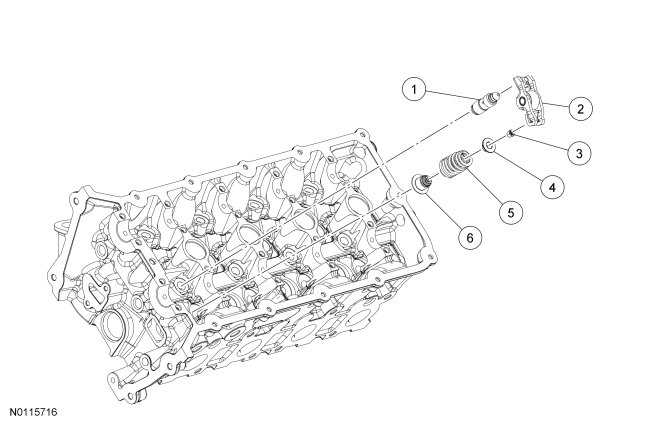 1
2
3
4
5
6
N0115716