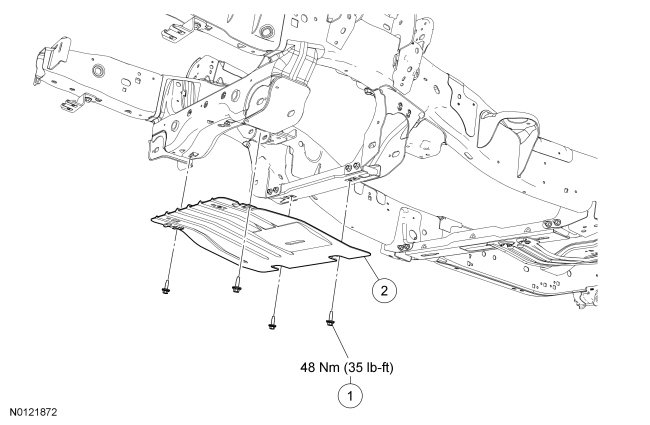 2

48 Nm (35 lb-ft)

1

N0121872