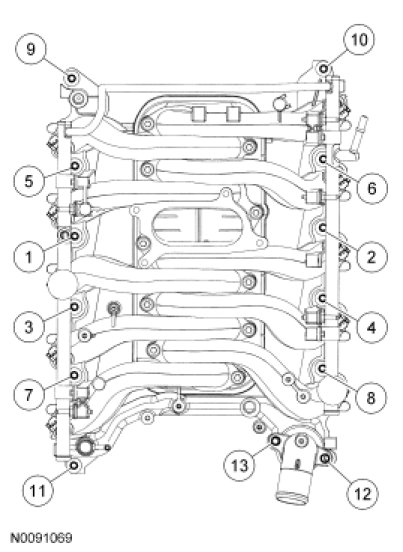 9
10
5
6
1
2
3
4
7
8
13
11
12
N0091069