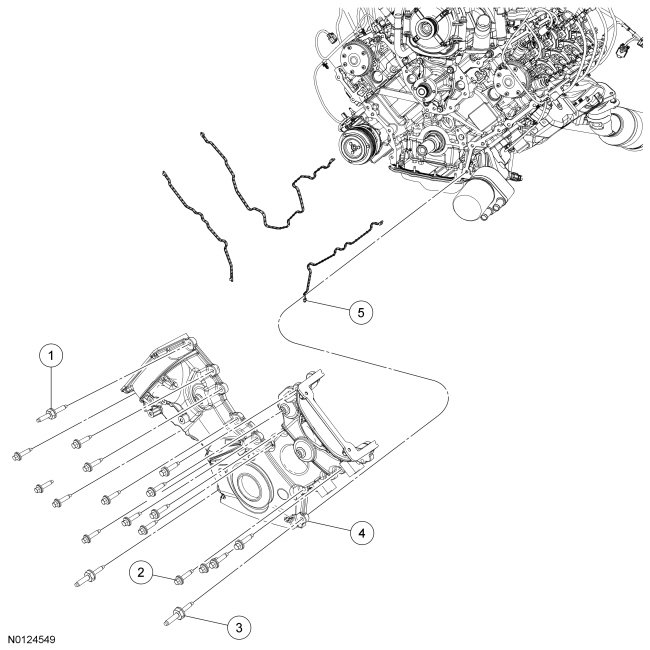 5

1

4

2

3

N0124549