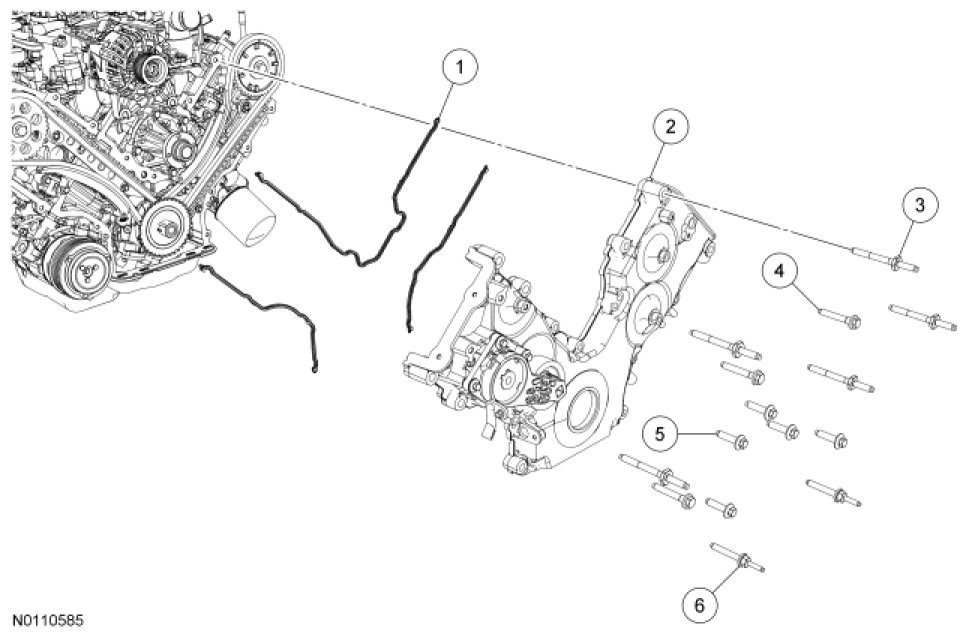 1
2
3
4
5
6
N0110585