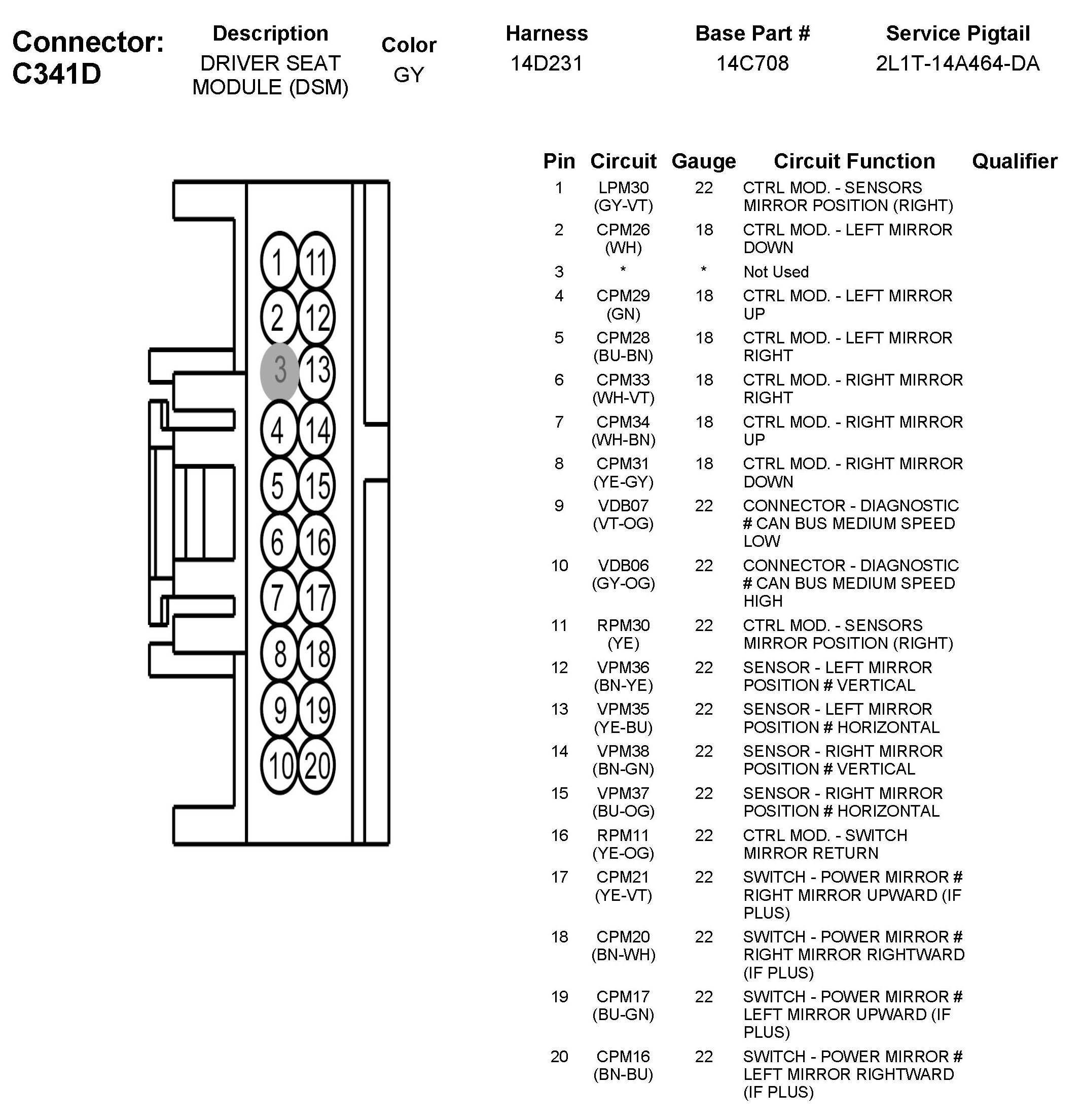 Connector: C341D

| Description | Color | Harness | Base Part # | Service Pigtail |
|---|---|---|---|---|
| DRIVER SEAT MODULE (DSM) | GY | 14D231 | 14C708 | 2L1T-14A464-DA |

1 11
2 12
3 13
4 14
5 15
6 16
7 17
8 18
9 19
10 20

| Pin | Circuit | Gauge | Circuit Function | Qualifier |
|---|---|---|---|---|
| 1 | LPM30 (GY-VT) | 22 | CTRL MOD. - SENSORS MIRROR POSITION (RIGHT) | |
| 2 | CPM26 (WH) | 18 | CTRL MOD. - LEFT MIRROR DOWN | |
| 3 | * | * | Not Used | |
| 4 | CPM29 (GN) | 18 | CTRL MOD. - LEFT MIRROR UP | |
| 5 | CPM28 (BU-BN) | 18 | CTRL MOD. - LEFT MIRROR RIGHT | |
| 6 | CPM33 (WH-VT) | 18 | CTRL MOD. - RIGHT MIRROR RIGHT | |
| 7 | CPM34 (WH-BN) | 18 | CTRL MOD. - RIGHT MIRROR UP | |
| 8 | CPM31 (YE-GY) | 18 | CTRL MOD. - RIGHT MIRROR DOWN | |
| 9 | VDB07 (VT-OG) | 22 | CONNECTOR - DIAGNOSTIC # CAN BUS MEDIUM SPEED LOW | |
| 10 | VDB06 (GY-OG) | 22 | CONNECTOR - DIAGNOSTIC # CAN BUS MEDIUM SPEED HIGH | |
| 11 | RPM30 (YE) | 22 | CTRL MOD. - SENSORS MIRROR POSITION (RIGHT) | |
| 12 | VPM36 (BN-YE) | 22 | SENSOR - LEFT MIRROR POSITION # VERTICAL | |
| 13 | VPM35 (YE-BU) | 22 | SENSOR - LEFT MIRROR POSITION # HORIZONTAL | |
| 14 | VPM38 (BN-GN) | 22 | SENSOR - RIGHT MIRROR POSITION # VERTICAL | |
| 15 | VPM37 (BU-OG) | 22 | SENSOR - RIGHT MIRROR POSITION # HORIZONTAL | |
| 16 | RPM11 (YE-OG) | 22 | CTRL MOD. - SWITCH MIRROR RETURN | |
| 17 | CPM21 (YE-VT) | 22 | SWITCH - POWER MIRROR # RIGHT MIRROR UPWARD (IF PLUS) | |
| 18 | CPM20 (BN-WH) | 22 | SWITCH - POWER MIRROR # RIGHT MIRROR RIGHTWARD (IF PLUS) | |
| 19 | CPM17 (BU-GN) | 22 | SWITCH - POWER MIRROR # LEFT MIRROR UPWARD (IF PLUS) | |
| 20 | CPM16 (BN-BU) | 22 | SWITCH - POWER MIRROR # LEFT MIRROR RIGHTWARD (IF PLUS) | |