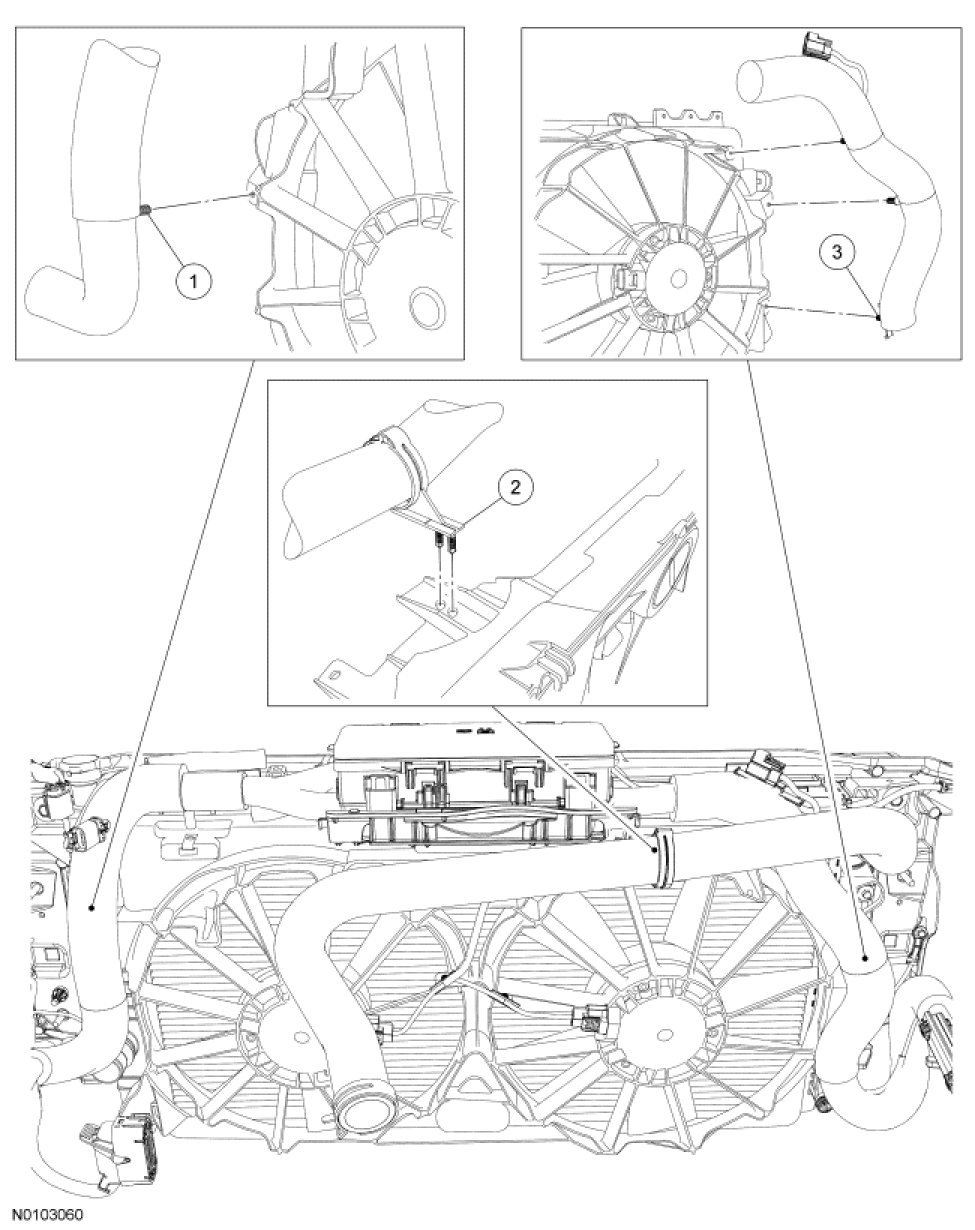 1

3

2

N0103060