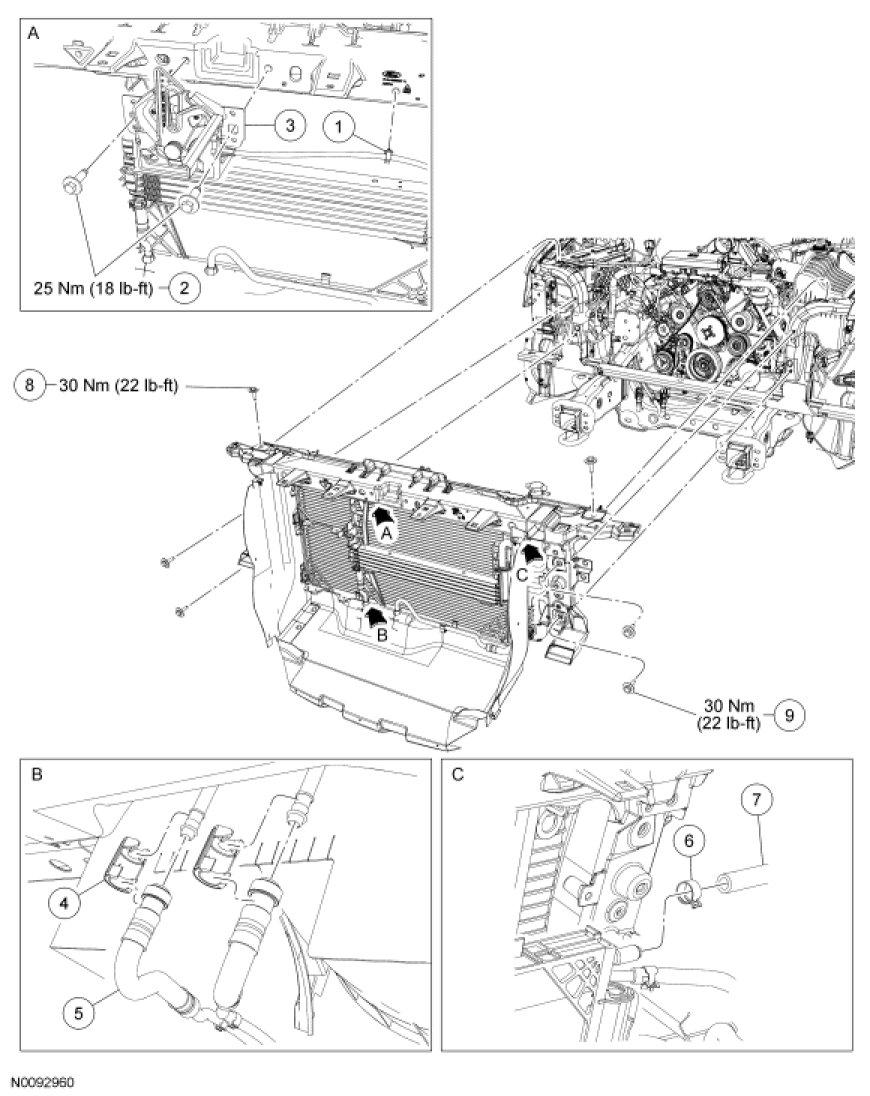 A

3

1

25 Nm (18 lb-ft) 2

8 30 Nm (22 lb-ft)

A

C

B

30 Nm (22 lb-ft) 9

B

4

5

C

7

6

N0092960