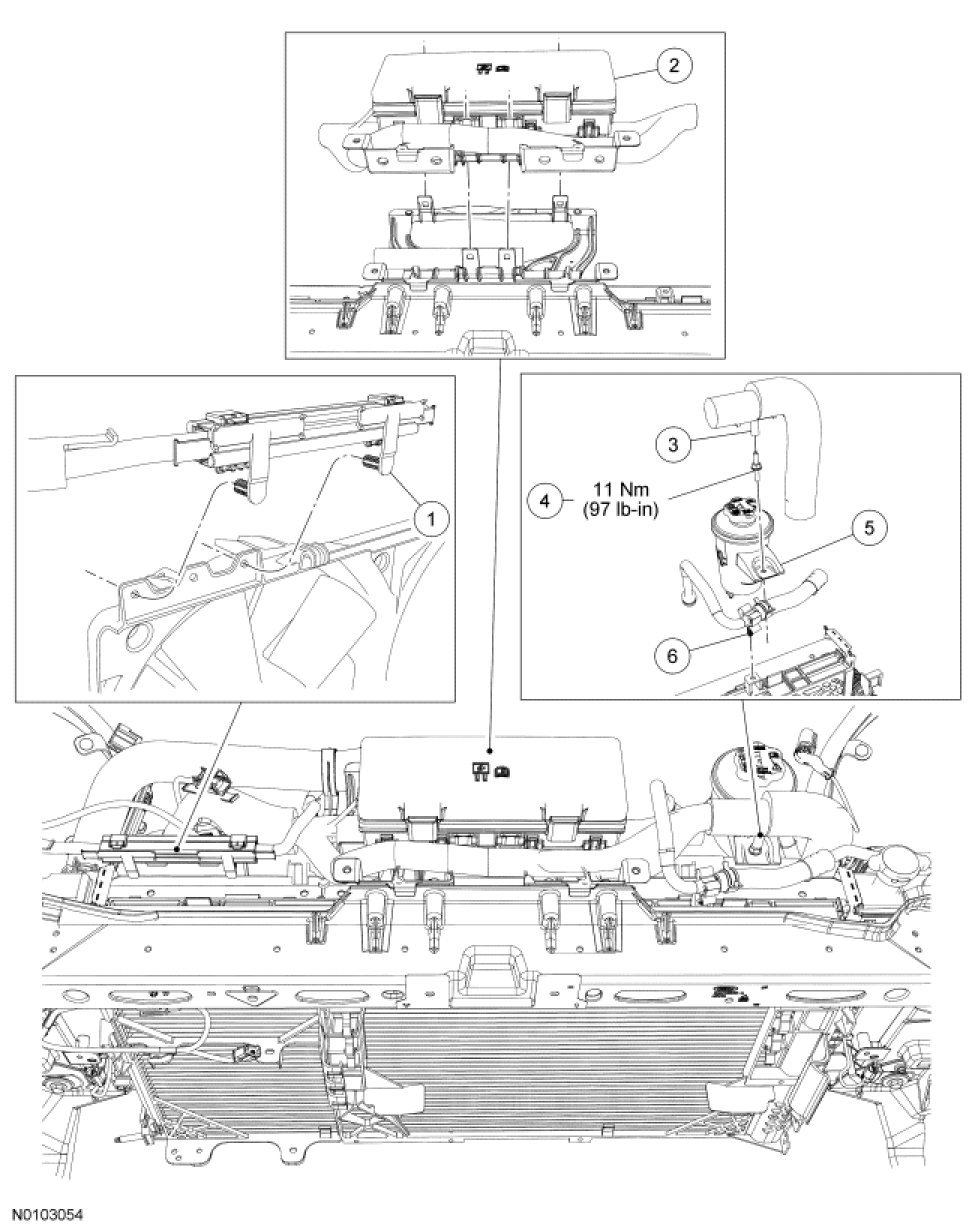 2

1

3

4

11 Nm
(97 lb-in)

5

6

N0103054