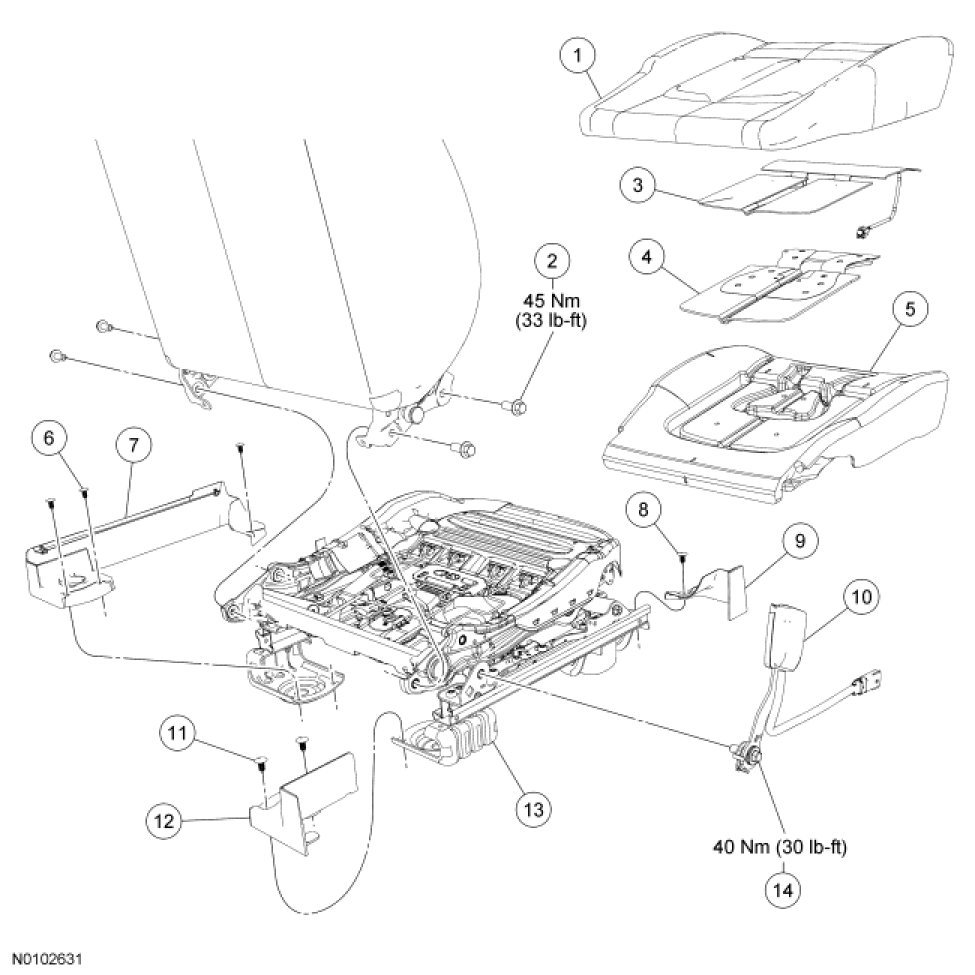 1

3

2
45 Nm
(33 lb-ft)

4

5

6

7

8

9

10

11

12

13

40 Nm (30 lb-ft)

14

N0102631