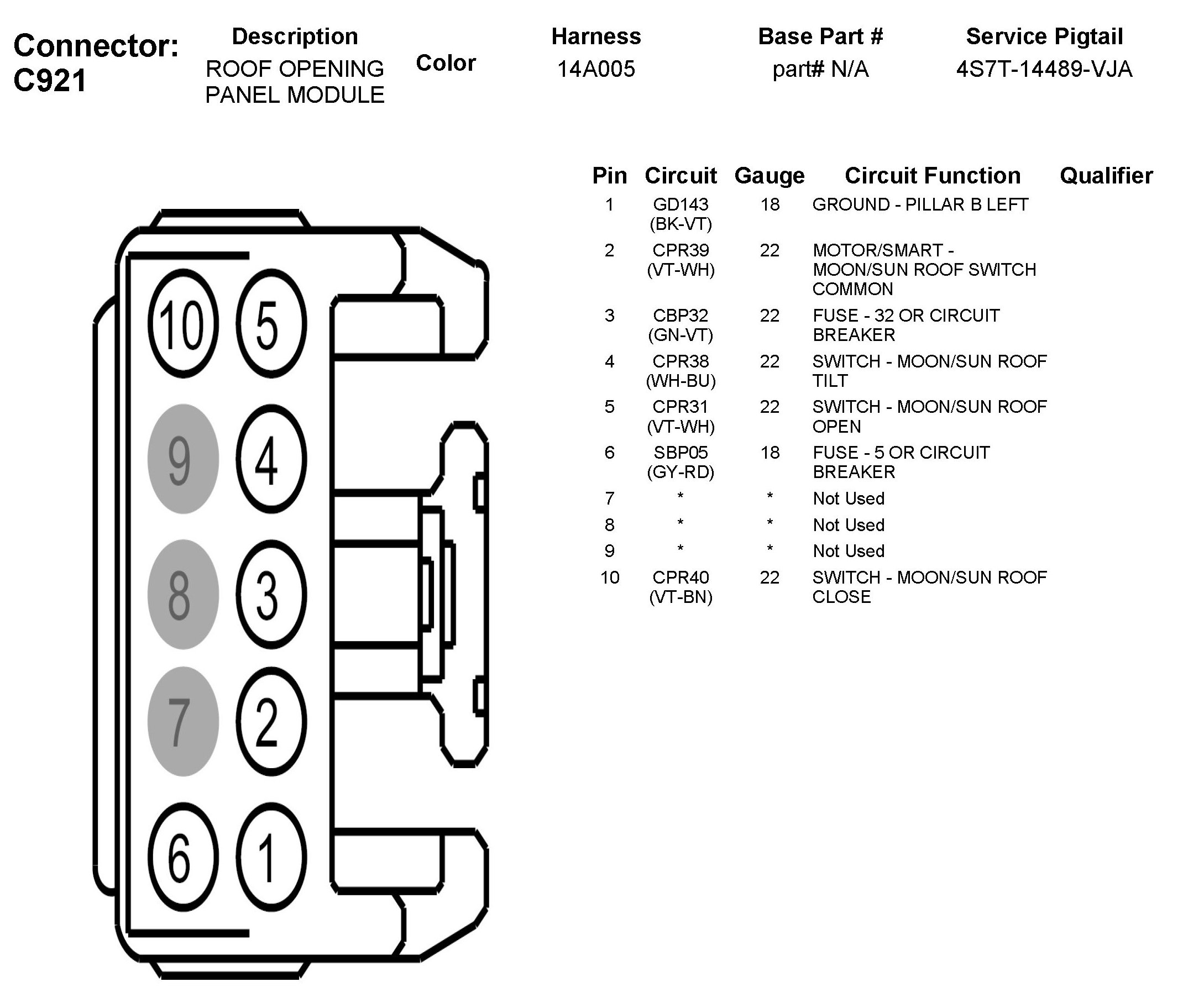 Connector: C921

| Description | Color | Harness | Base Part # | Service Pigtail |
|---|---|---|---|---|
| ROOF OPENING PANEL MODULE | | 14A005 | part# N/A | 4S7T-14489-VJA |

10 5
9 4
8 3
7 2
6 1

| Pin | Circuit | Gauge | Circuit Function | Qualifier |
|---|---|---|---|---|
| 1 | GD143 (BK-VT) | 18 | GROUND - PILLAR B LEFT | |
| 2 | CPR39 (VT-WH) | 22 | MOTOR/SMART - MOON/SUN ROOF SWITCH COMMON | |
| 3 | CBP32 (GN-VT) | 22 | FUSE - 32 OR CIRCUIT BREAKER | |
| 4 | CPR38 (WH-BU) | 22 | SWITCH - MOON/SUN ROOF TILT | |
| 5 | CPR31 (VT-WH) | 22 | SWITCH - MOON/SUN ROOF OPEN | |
| 6 | SBP05 (GY-RD) | 18 | FUSE - 5 OR CIRCUIT BREAKER | |
| 7 | * | * | Not Used | |
| 8 | * | * | Not Used | |
| 9 | * | * | Not Used | |
| 10 | CPR40 (VT-BN) | 22 | SWITCH - MOON/SUN ROOF CLOSE | |