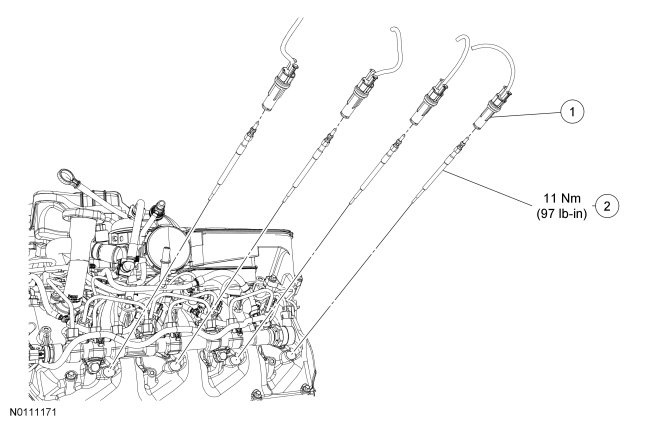 1

11 Nm
(97 lb-in)
2

N0111171