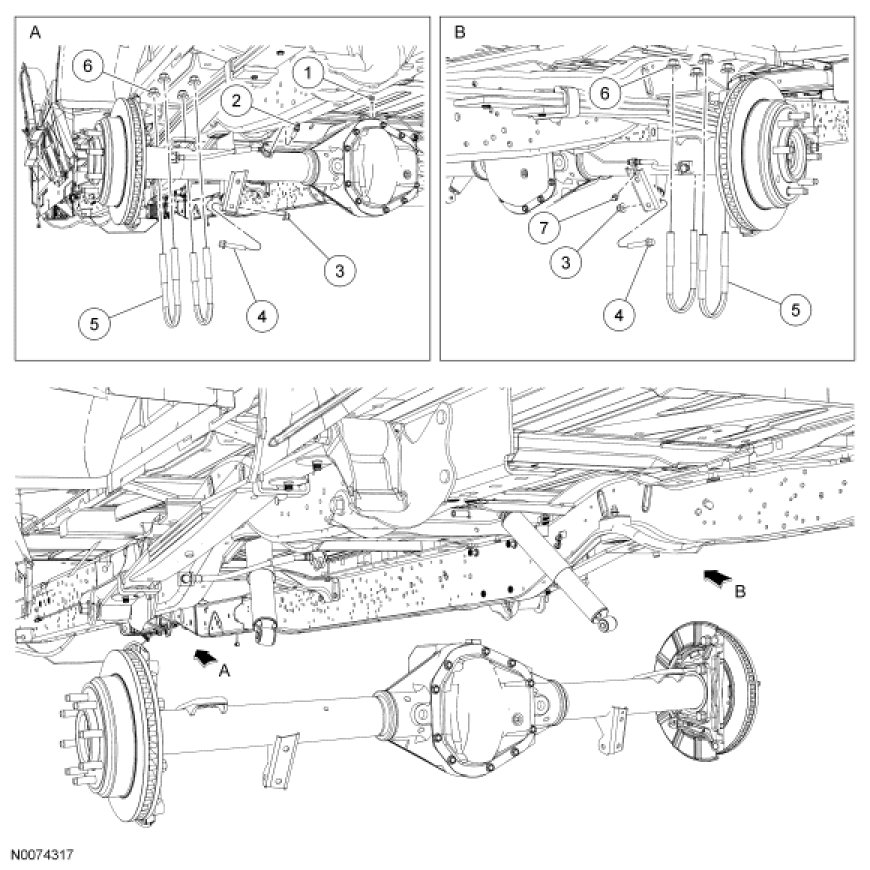 A
6
1
2
3
4
5

B
6
7
3
4
5

B
A

N0074317