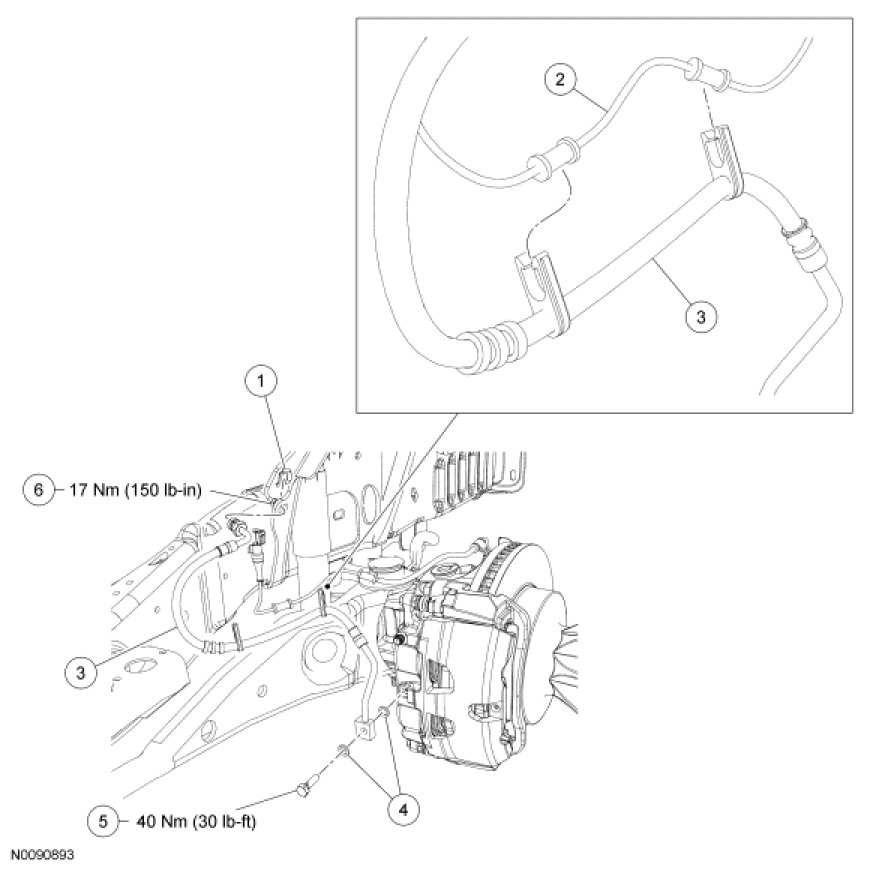 2

3

1

6 17 Nm (150 lb-in)

3

4

5 40 Nm (30 lb-ft)

N0090893