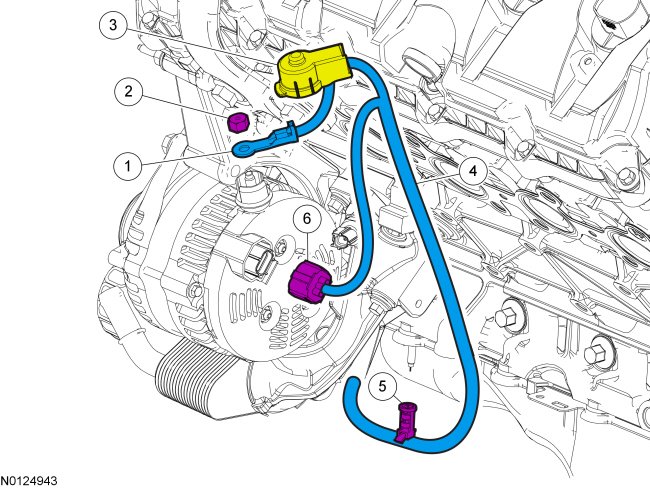 3
2
1
4
6
5
N0124943